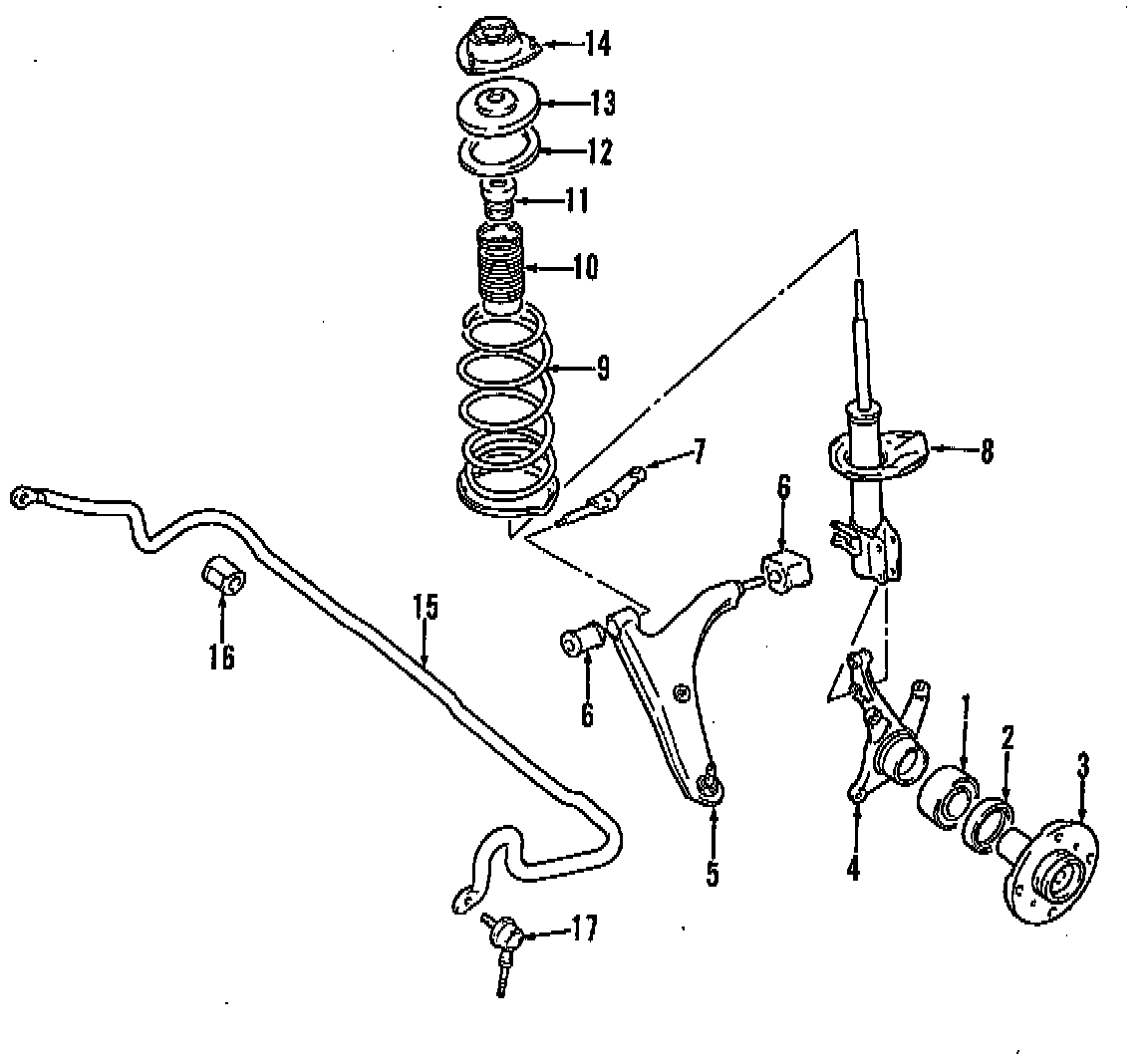 14
13
12
11
10
9
7
8
6
15
16
6
1
2
3
5
4
17