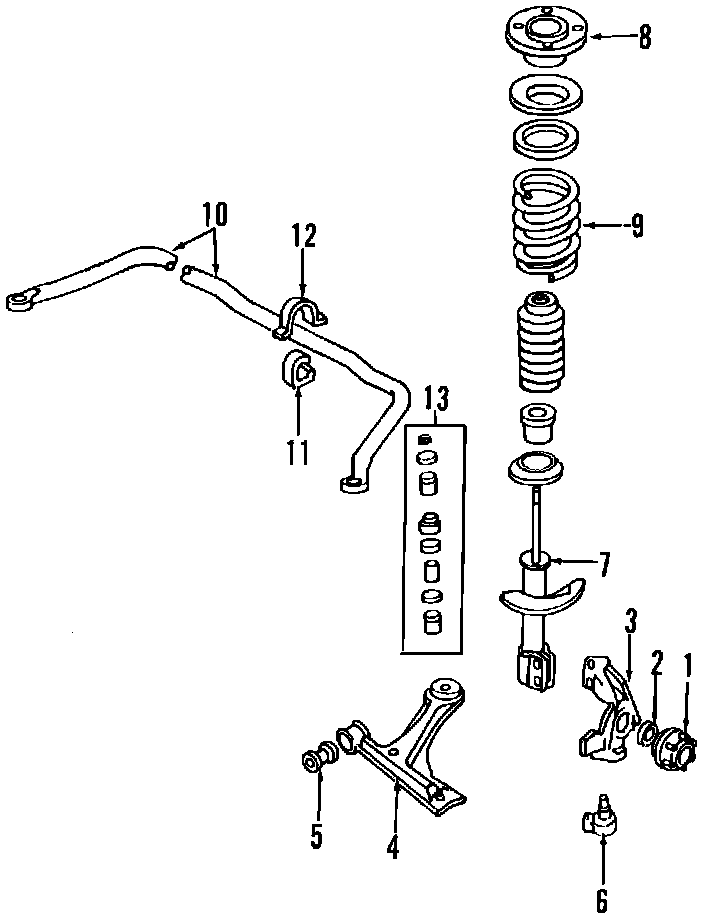 8
9
10
12
11
13
7
3
2
1
5
4
6