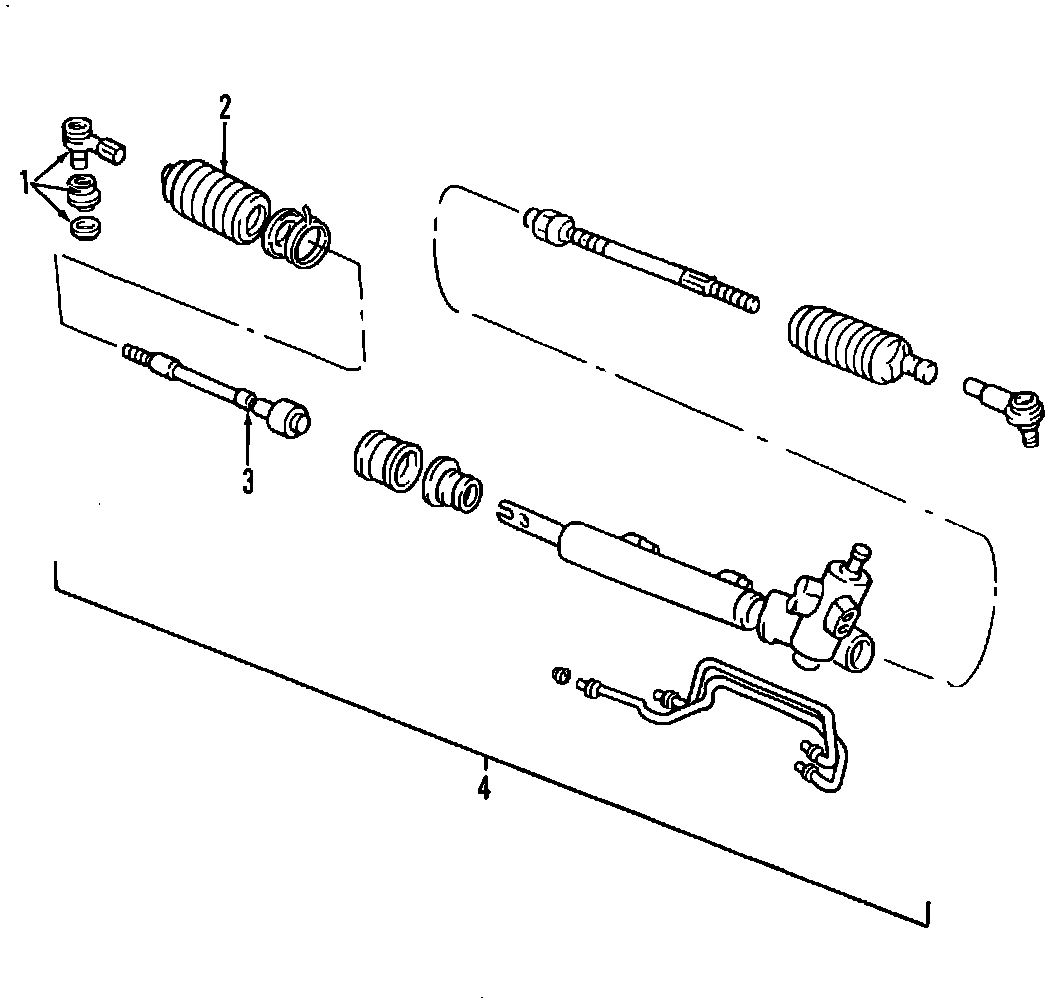 2
1
3
4