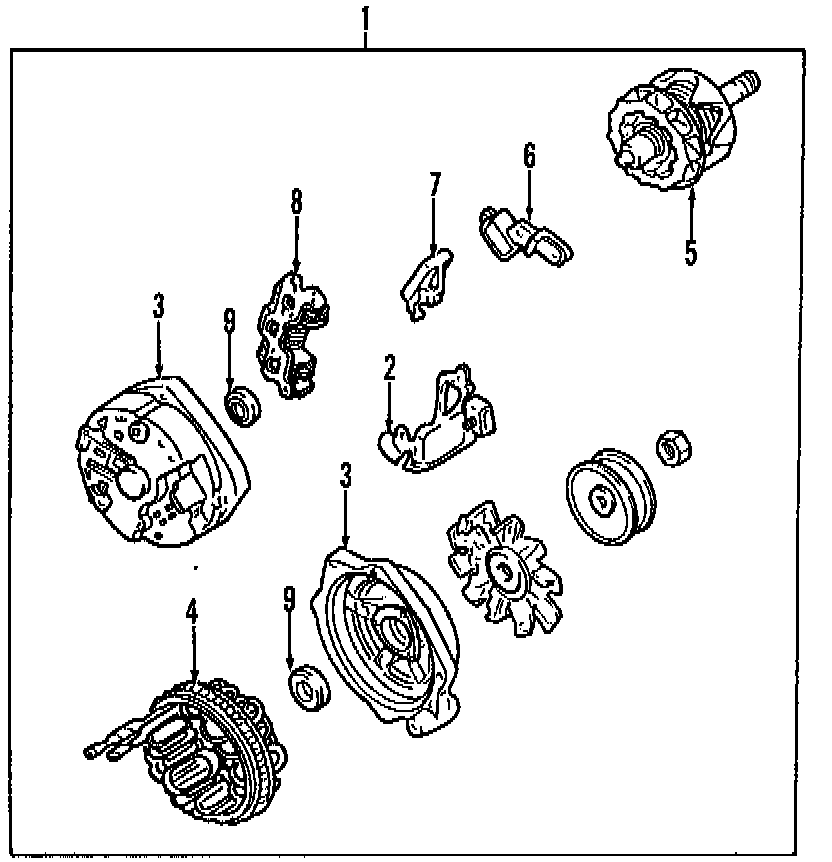 1
6
7
8
5
3
9
2
3
4
9