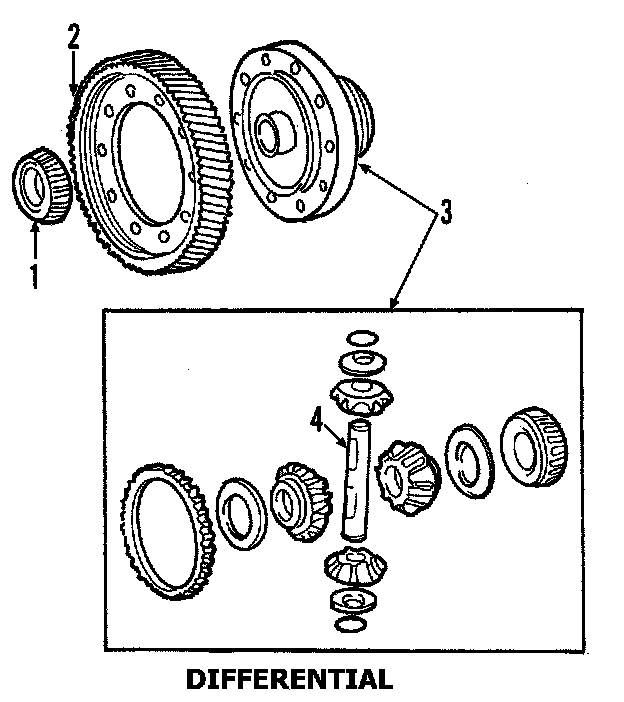 2
3
1
4
DIFFERENTIAL