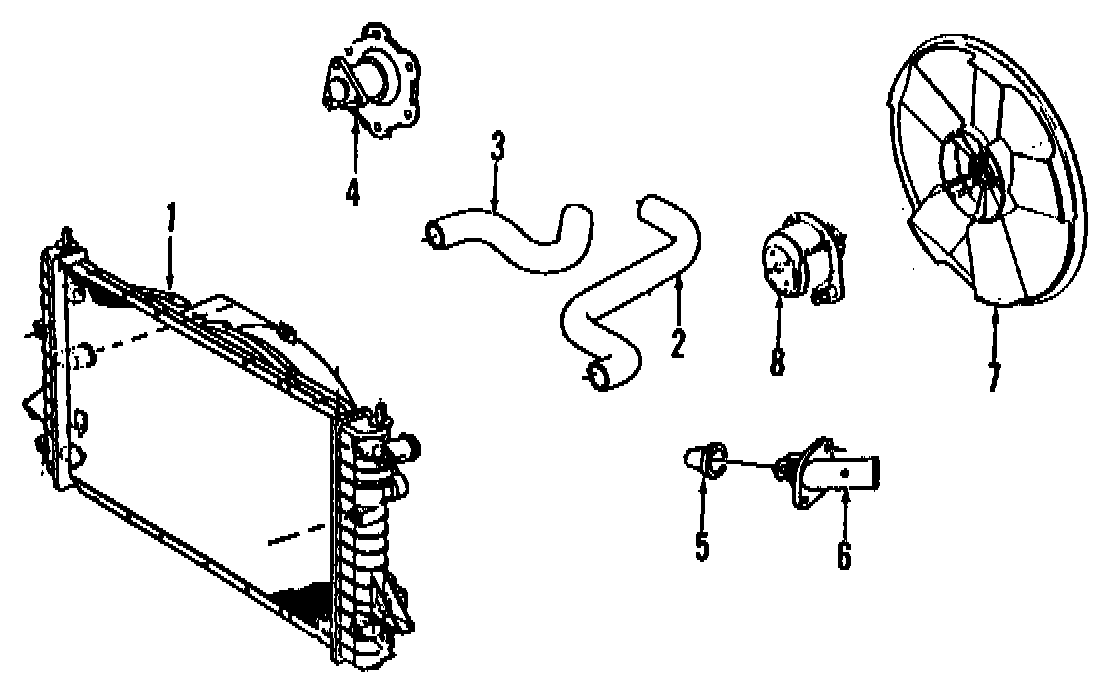 4
3
1
2
8
7
5
6