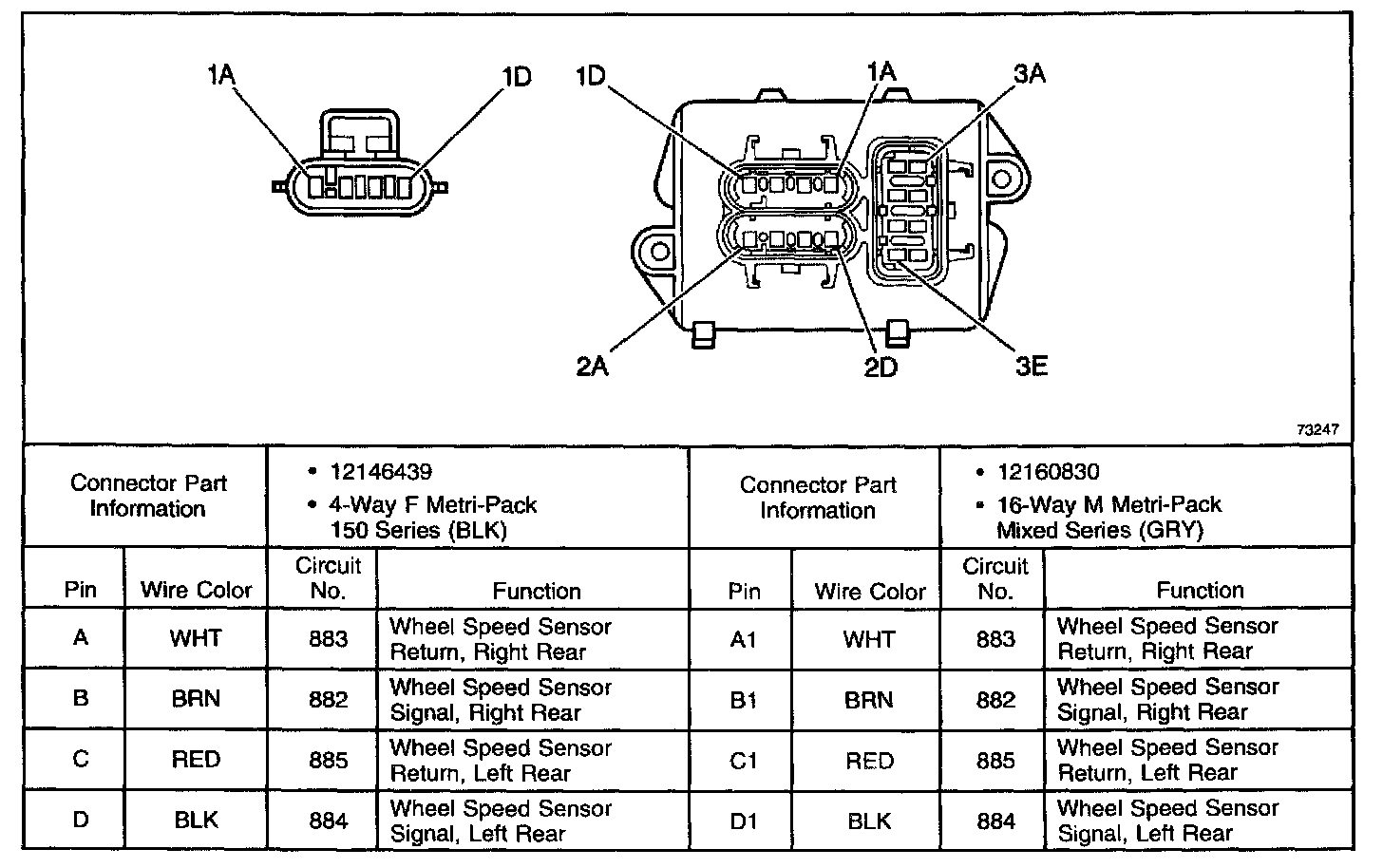 1A 1D

1D 1A 3A

2A 2D 3E

73247

| Connector Part Information | | • 12146439 • 4-Way F Metri-Pack 150 Series (BLK) | | Connector Part Information | | • 12160830 • 16-Way M Metri-Pack Mixed Series (GRY) | |
|---|---|---|---|---|---|---|---|
| Pin | Wire Color | Circuit No. | Function | Pin | Wire Color | Circuit No. | Function |
| A | WHT | 883 | Wheel Speed Sensor Return, Right Rear | A1 | WHT | 883 | Wheel Speed Sensor Return, Right Rear |
| B | BRN | 882 | Wheel Speed Sensor Signal, Right Rear | B1 | BRN | 882 | Wheel Speed Sensor Signal, Right Rear |
| C | RED | 885 | Wheel Speed Sensor Return, Left Rear | C1 | RED | 885 | Wheel Speed Sensor Return, Left Rear |
| D | BLK | 884 | Wheel Speed Sensor Signal, Left Rear | D1 | BLK | 884 | Wheel Speed Sensor Signal, Left Rear |