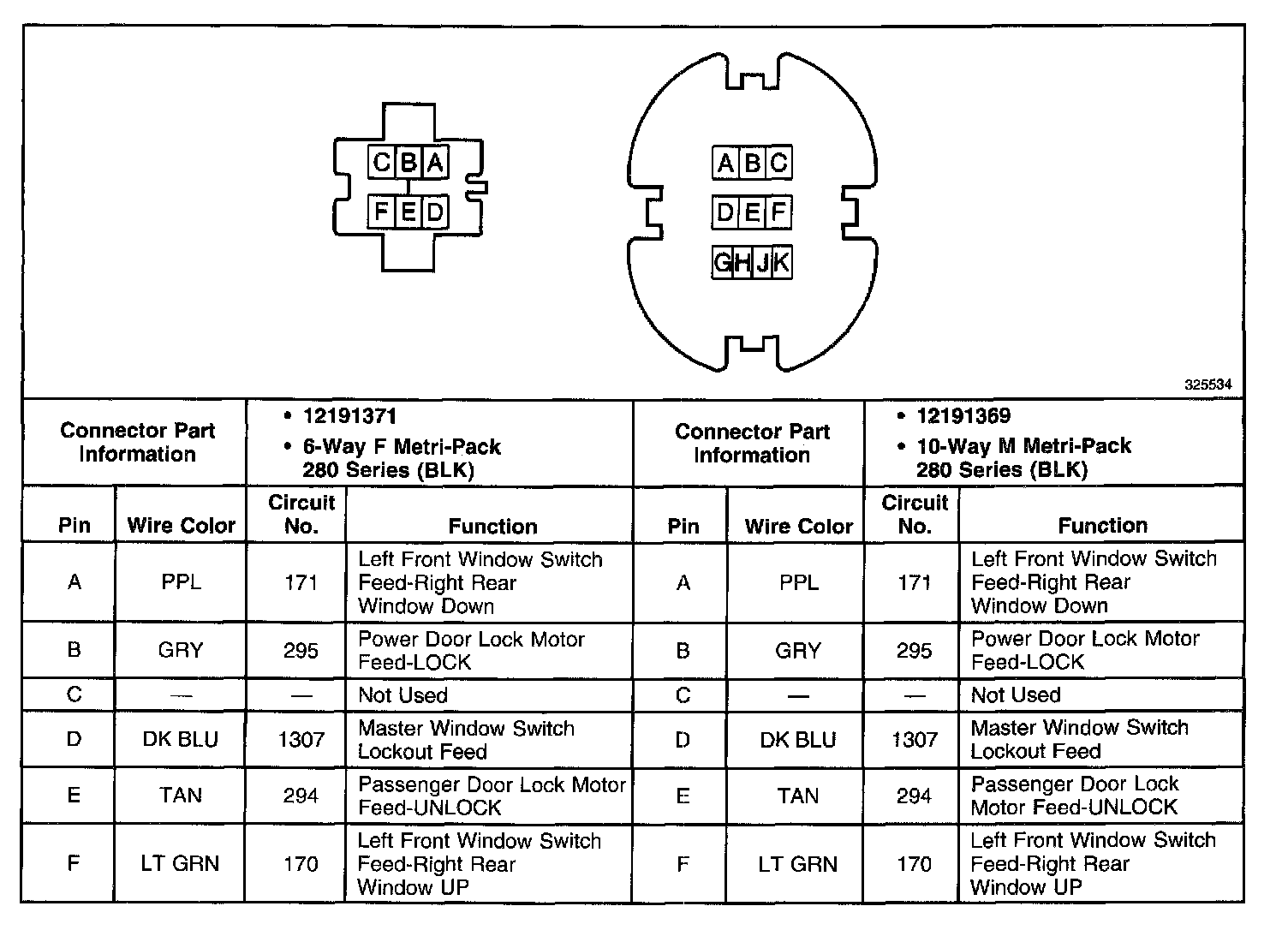 C B A
F E D

A B C
D E F
G H J K

325534

| Connector Part Information | • 12191371 • 6-Way F Metri-Pack 280 Series (BLK) | | | Connector Part Information | • 12191369 • 10-Way M Metri-Pack 280 Series (BLK) | | |
|---|---|---|---|---|---|---|---|
| Pin | Wire Color | Circuit No. | Function | Pin | Wire Color | Circuit No. | Function |
| A | PPL | 171 | Left Front Window Switch Feed-Right Rear Window Down | A | PPL | 171 | Left Front Window Switch Feed-Right Rear Window Down |
| B | GRY | 295 | Power Door Lock Motor Feed-LOCK | B | GRY | 295 | Power Door Lock Motor Feed-LOCK |
| C | — | — | Not Used | C | — | — | Not Used |
| D | DK BLU | 1307 | Master Window Switch Lockout Feed | D | DK BLU | 1307 | Master Window Switch Lockout Feed |
| E | TAN | 294 | Passenger Door Lock Motor Feed-UNLOCK | E | TAN | 294 | Passenger Door Lock Motor Feed-UNLOCK |
| F | LT GRN | 170 | Left Front Window Switch Feed-Right Rear Window UP | F | LT GRN | 170 | Left Front Window Switch Feed-Right Rear Window UP |