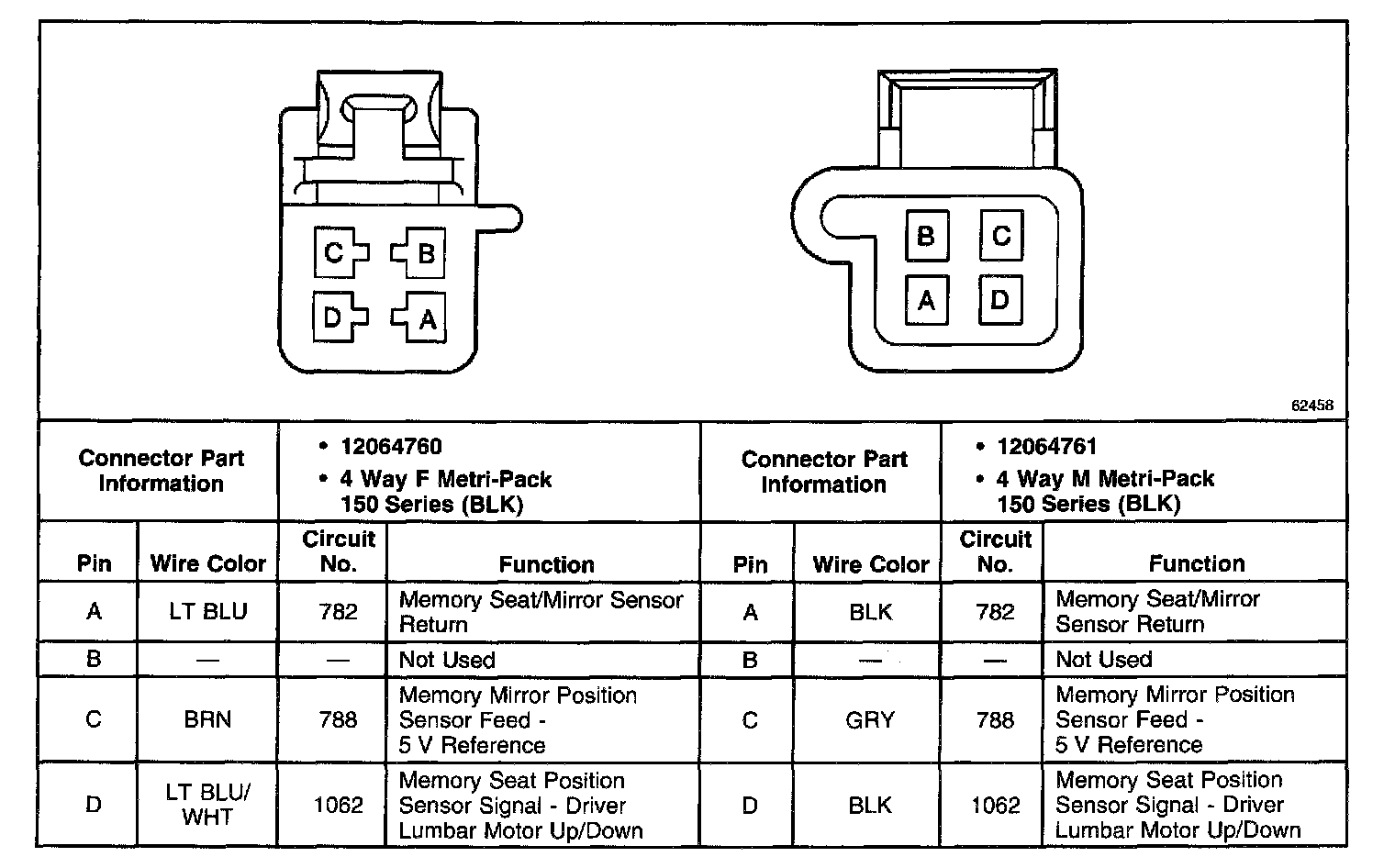 C B
D A

B C
A D

62458

| Connector Part Information | | • 12064760<br>• 4 Way F Metri-Pack 150 Series (BLK) | | Connector Part Information | | • 12064761<br>• 4 Way M Metri-Pack 150 Series (BLK) | |
|---|---|---|---|---|---|---|---|
| Pin | Wire Color | Circuit No. | Function | Pin | Wire Color | Circuit No. | Function |
| A | LT BLU | 782 | Memory Seat/Mirror Sensor Return | A | BLK | 782 | Memory Seat/Mirror Sensor Return |
| B | — | — | Not Used | B | — | — | Not Used |
| C | BRN | 788 | Memory Mirror Position Sensor Feed - 5 V Reference | C | GRY | 788 | Memory Mirror Position Sensor Feed - 5 V Reference |
| D | LT BLU/ WHT | 1062 | Memory Seat Position Sensor Signal - Driver Lumbar Motor Up/Down | D | BLK | 1062 | Memory Seat Position Sensor Signal - Driver Lumbar Motor Up/Down |