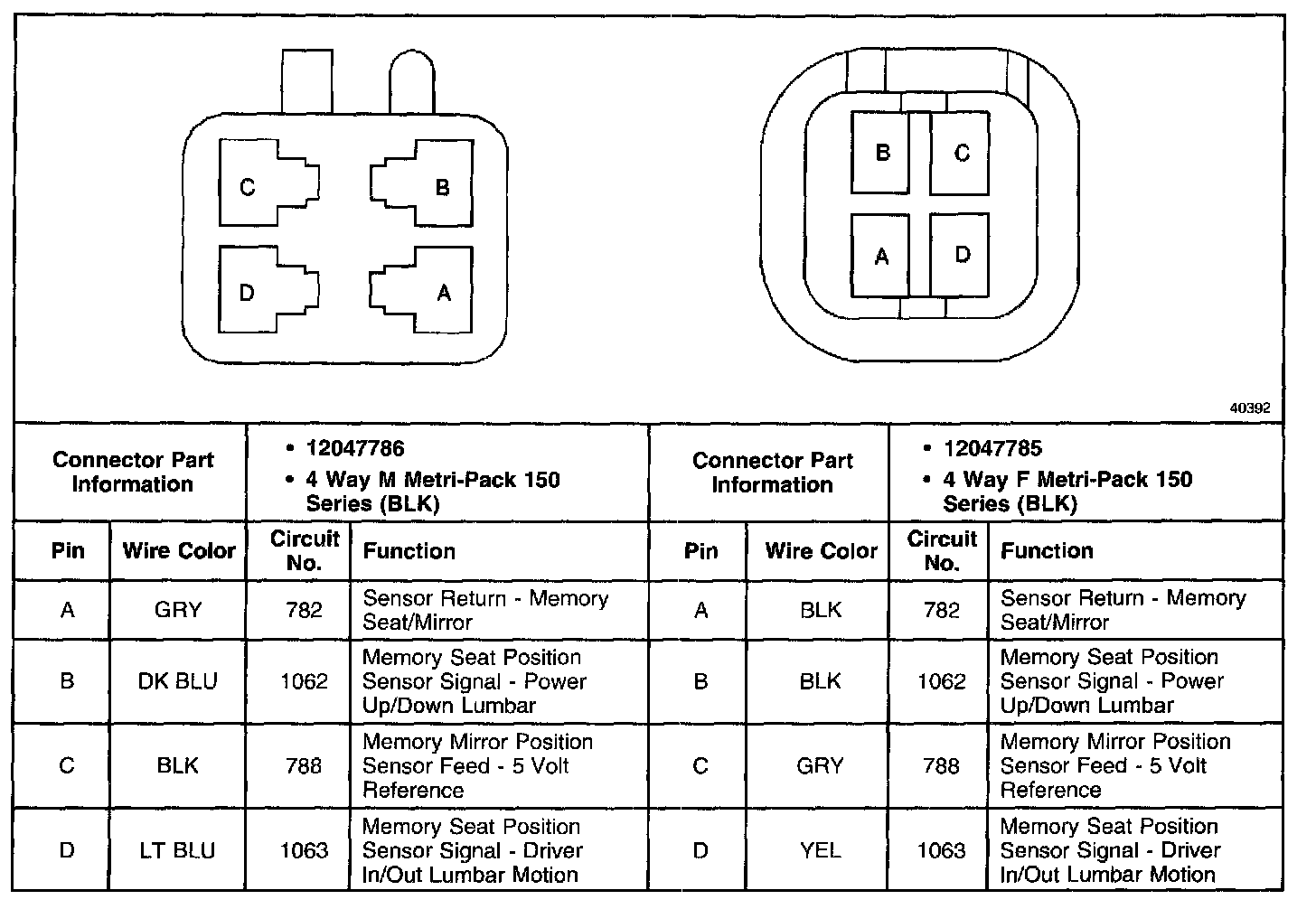 C B D A

B C A D

40392

| Connector Part Information | | • 12047786 • 4 Way M Metri-Pack 150 Series (BLK) | | Connector Part Information | | • 12047785 • 4 Way F Metri-Pack 150 Series (BLK) | |
|---|---|---|---|---|---|---|---|
| Pin | Wire Color | Circuit No. | Function | Pin | Wire Color | Circuit No. | Function |
| A | GRY | 782 | Sensor Return - Memory Seat/Mirror | A | BLK | 782 | Sensor Return - Memory Seat/Mirror |
| B | DK BLU | 1062 | Memory Seat Position Sensor Signal - Power Up/Down Lumbar | B | BLK | 1062 | Memory Seat Position Sensor Signal - Power Up/Down Lumbar |
| C | BLK | 788 | Memory Mirror Position Sensor Feed - 5 Volt Reference | C | GRY | 788 | Memory Mirror Position Sensor Feed - 5 Volt Reference |
| D | LT BLU | 1063 | Memory Seat Position Sensor Signal - Driver In/Out Lumbar Motion | D | YEL | 1063 | Memory Seat Position Sensor Signal - Driver In/Out Lumbar Motion |