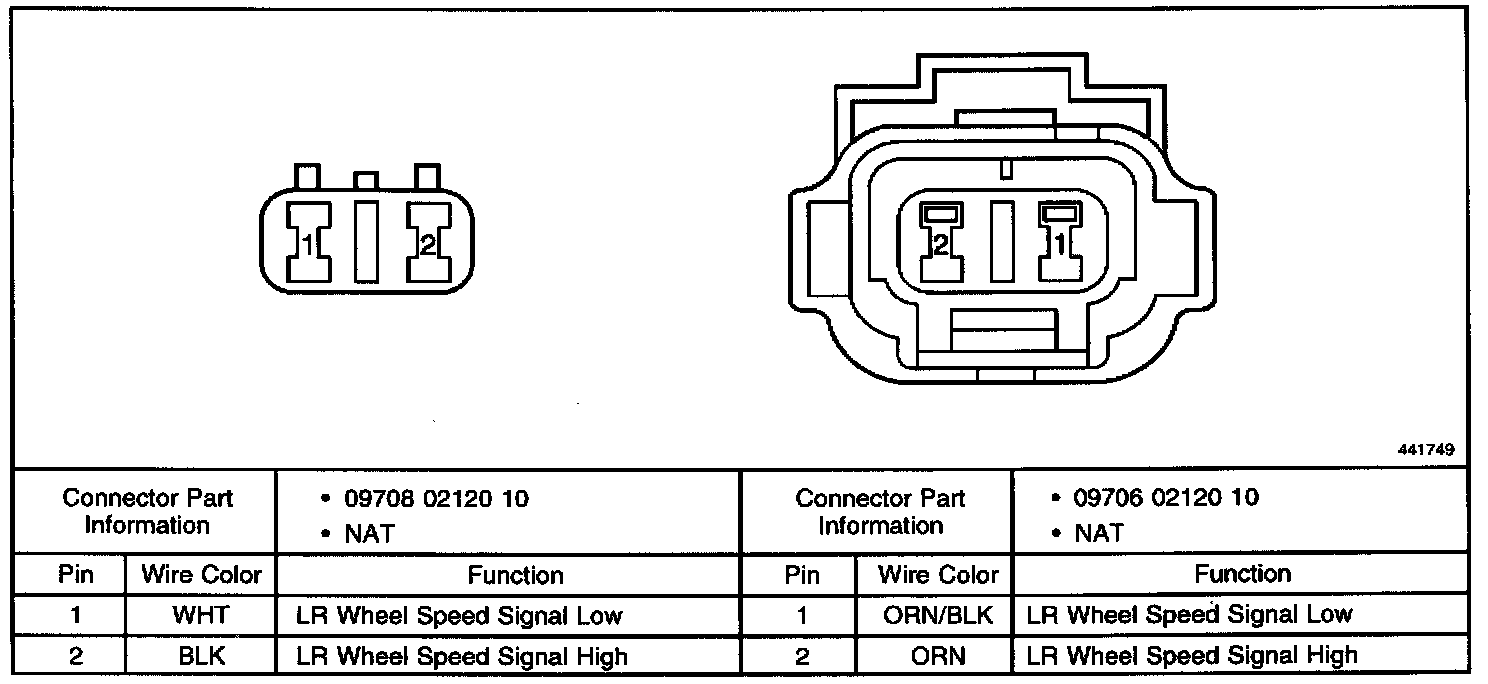 1 2

2 1

441749

| Connector Part Information | | • 09708 02120 10 • NAT | Connector Part Information | | • 09706 02120 10 • NAT |
|---|---|---|---|---|---|
| Pin | Wire Color | Function | Pin | Wire Color | Function |
| 1 | WHT | LR Wheel Speed Signal Low | 1 | ORN/BLK | LR Wheel Speed Signal Low |
| 2 | BLK | LR Wheel Speed Signal High | 2 | ORN | LR Wheel Speed Signal High |