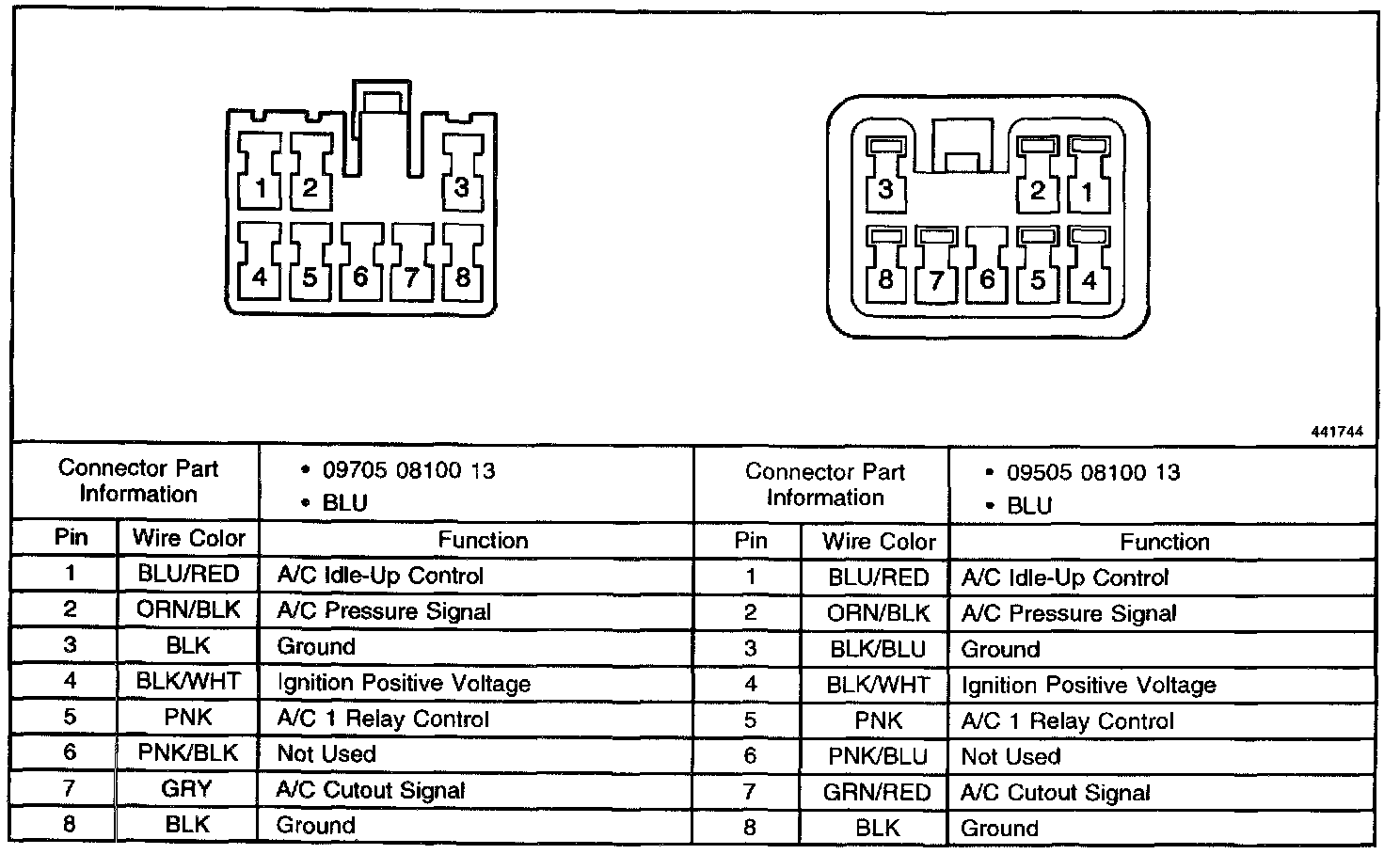 1 2 3
4 5 6 7 8

3 2 1
8 7 6 5 4

441744

| Connector Part Information | | • 09705 08100 13 • BLU |
|---|---|---|
| Pin | Wire Color | Function |
| 1 | BLU/RED | A/C Idle-Up Control |
| 2 | ORN/BLK | A/C Pressure Signal |
| 3 | BLK | Ground |
| 4 | BLK/WHT | Ignition Positive Voltage |
| 5 | PNK | A/C 1 Relay Control |
| 6 | PNK/BLK | Not Used |
| 7 | GRY | A/C Cutout Signal |
| 8 | BLK | Ground |

| Connector Part Information | | • 09505 08100 13 • BLU |
|---|---|---|
| Pin | Wire Color | Function |
| 1 | BLU/RED | A/C Idle-Up Control |
| 2 | ORN/BLK | A/C Pressure Signal |
| 3 | BLK/BLU | Ground |
| 4 | BLK/WHT | Ignition Positive Voltage |
| 5 | PNK | A/C 1 Relay Control |
| 6 | PNK/BLU | Not Used |
| 7 | GRN/RED | A/C Cutout Signal |
| 8 | BLK | Ground |