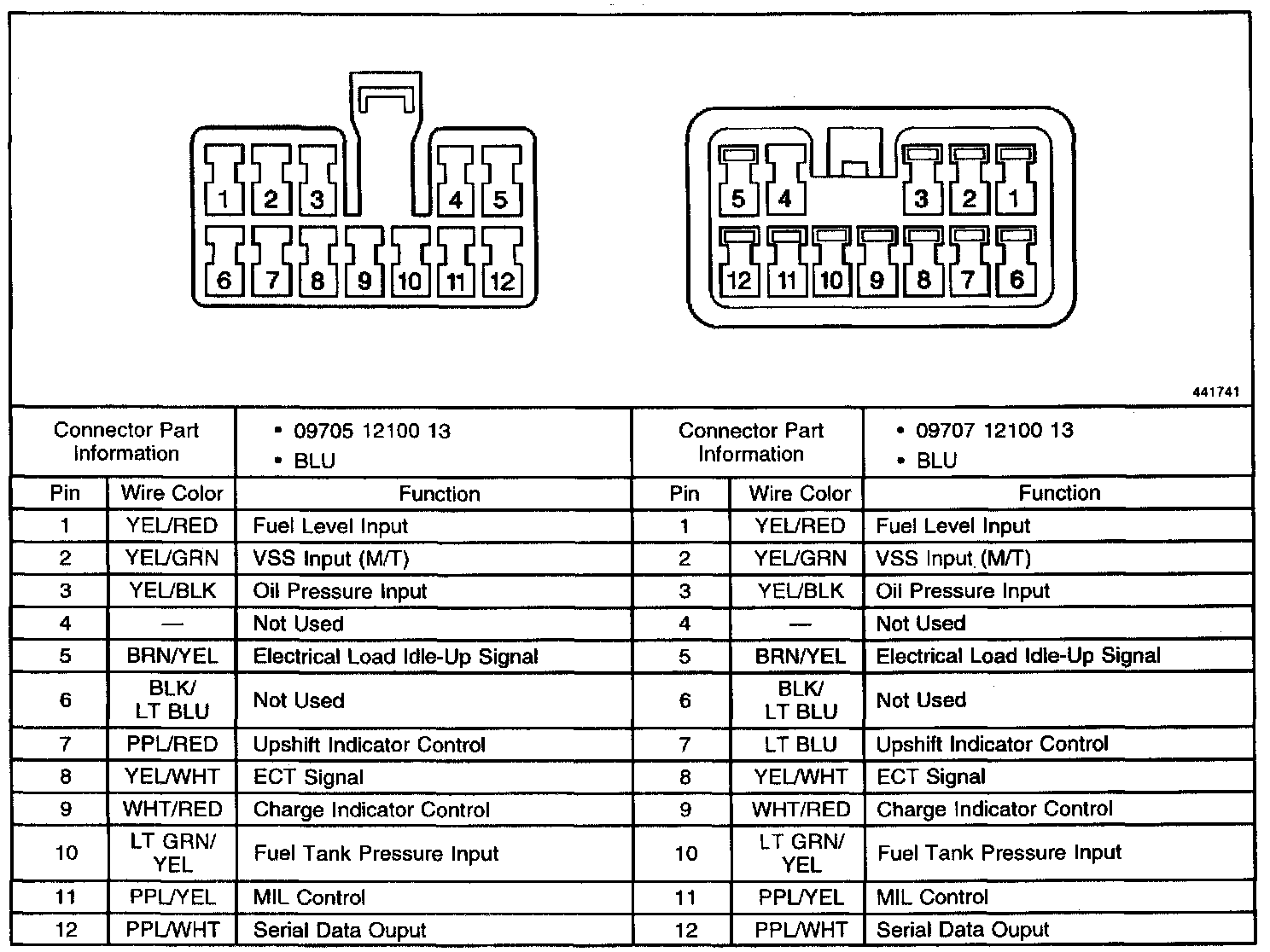 1 2 3 4 5
6 7 8 9 10 11 12

5 4 3 2 1
12 11 10 9 8 7 6

441741

| Connector Part Information | | • 09705 12100 13 • BLU | Connector Part Information | | • 09707 12100 13 • BLU |
|---|---|---|---|---|---|
| Pin | Wire Color | Function | Pin | Wire Color | Function |
| 1 | YEL/RED | Fuel Level Input | 1 | YEL/RED | Fuel Level Input |
| 2 | YEL/GRN | VSS Input (M/T) | 2 | YEL/GRN | VSS Input (M/T) |
| 3 | YEL/BLK | Oil Pressure Input | 3 | YEL/BLK | Oil Pressure Input |
| 4 | — | Not Used | 4 | — | Not Used |
| 5 | BRN/YEL | Electrical Load Idle-Up Signal | 5 | BRN/YEL | Electrical Load Idle-Up Signal |
| 6 | BLK/ LT BLU | Not Used | 6 | BLK/ LT BLU | Not Used |
| 7 | PPL/RED | Upshift Indicator Control | 7 | LT BLU | Upshift Indicator Control |
| 8 | YEL/WHT | ECT Signal | 8 | YEL/WHT | ECT Signal |
| 9 | WHT/RED | Charge Indicator Control | 9 | WHT/RED | Charge Indicator Control |
| 10 | LT GRN/ YEL | Fuel Tank Pressure Input | 10 | LT GRN/ YEL | Fuel Tank Pressure Input |
| 11 | PPL/YEL | MIL Control | 11 | PPL/YEL | MIL Control |
| 12 | PPL/WHT | Serial Data Ouput | 12 | PPL/WHT | Serial Data Ouput |