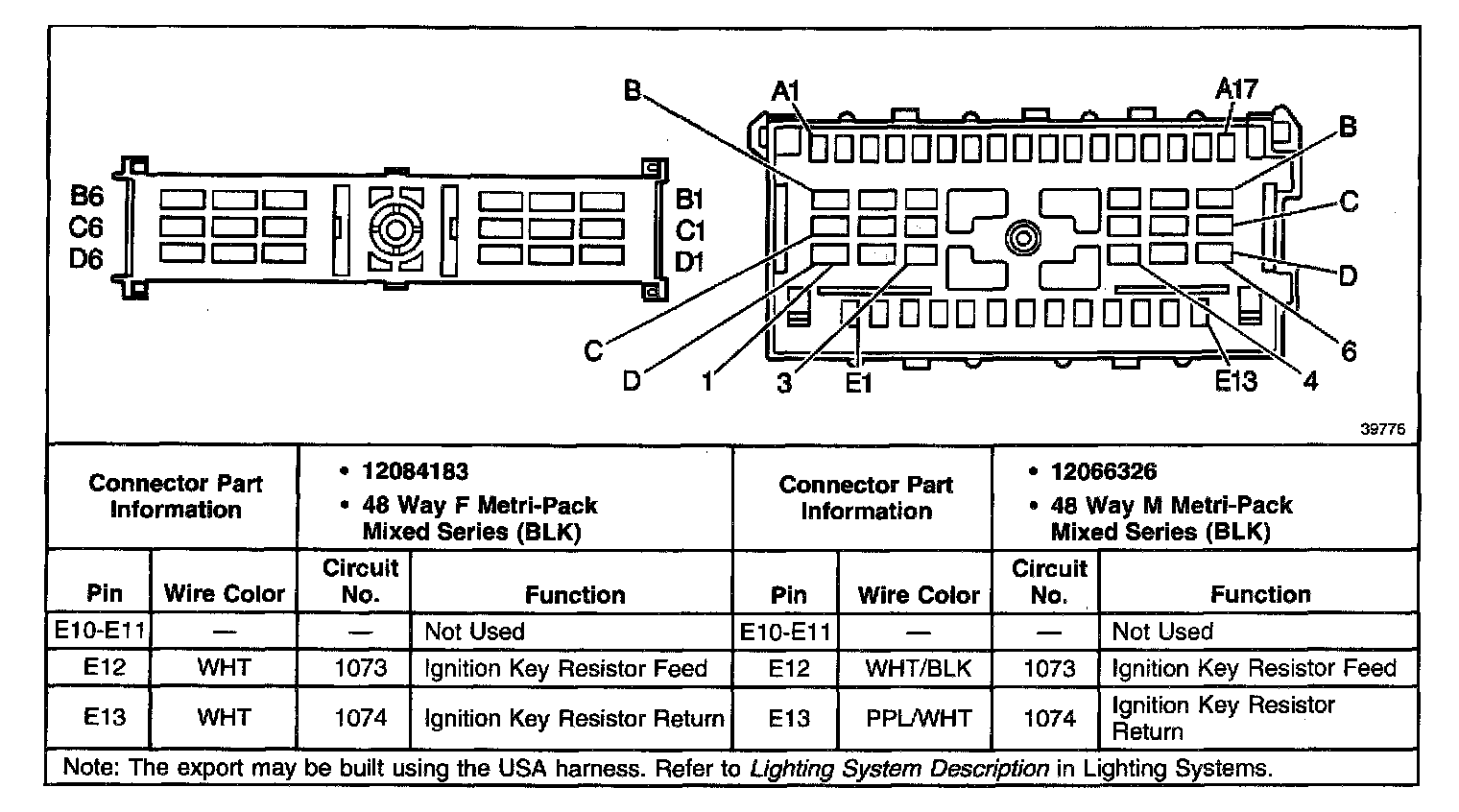 B6
C6
D6

B1
C1
D1

B
A1
A17
B
C
D
6
4
E13
E1
3
1
D
C

39776

| Connector Part Information | | • 12084183 • 48 Way F Metri-Pack Mixed Series (BLK) | | Connector Part Information | | • 12066326 • 48 Way M Metri-Pack Mixed Series (BLK) | |
|---|---|---|---|---|---|---|---|
| Pin | Wire Color | Circuit No. | Function | Pin | Wire Color | Circuit No. | Function |
| E10-E11 | — | — | Not Used | E10-E11 | — | — | Not Used |
| E12 | WHT | 1073 | Ignition Key Resistor Feed | E12 | WHT/BLK | 1073 | Ignition Key Resistor Feed |
| E13 | WHT | 1074 | Ignition Key Resistor Return | E13 | PPL/WHT | 1074 | Ignition Key Resistor Return |

Note: The export may be built using the USA harness. Refer to Lighting System Description in Lighting Systems.