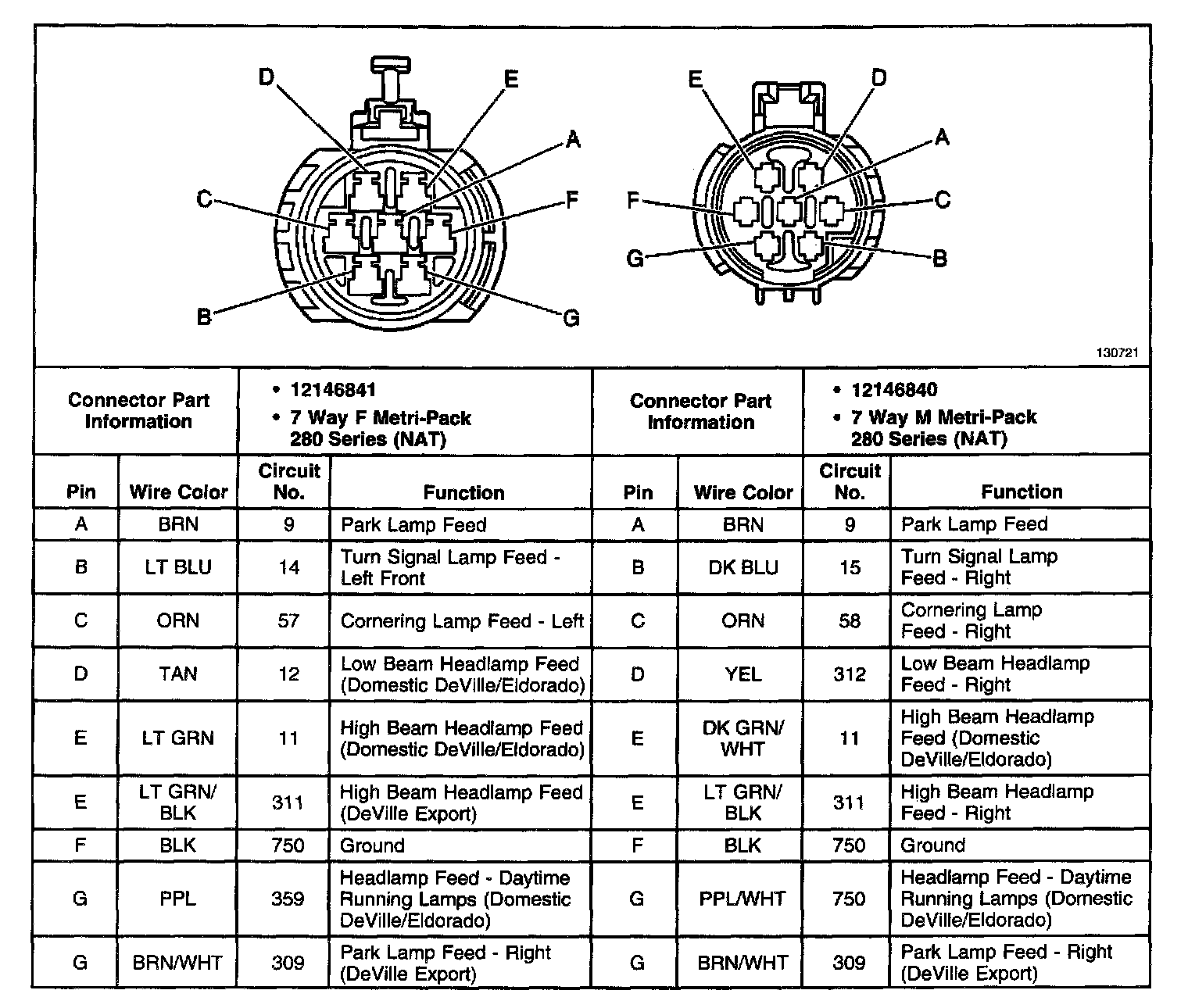 D E A C F B G

E D A F C G B

130721

| Connector Part Information | | • 12146841 • 7 Way F Metri-Pack 280 Series (NAT) | | Connector Part Information | | • 12146840 • 7 Way M Metri-Pack 280 Series (NAT) | |
|---|---|---|---|---|---|---|---|
| Pin | Wire Color | Circuit No. | Function | Pin | Wire Color | Circuit No. | Function |
| A | BRN | 9 | Park Lamp Feed | A | BRN | 9 | Park Lamp Feed |
| B | LT BLU | 14 | Turn Signal Lamp Feed - Left Front | B | DK BLU | 15 | Turn Signal Lamp Feed - Right |
| C | ORN | 57 | Cornering Lamp Feed - Left | C | ORN | 58 | Cornering Lamp Feed - Right |
| D | TAN | 12 | Low Beam Headlamp Feed (Domestic DeVille/Eldorado) | D | YEL | 312 | Low Beam Headlamp Feed - Right |
| E | LT GRN | 11 | High Beam Headlamp Feed (Domestic DeVille/Eldorado) | E | DK GRN/ WHT | 11 | High Beam Headlamp Feed (Domestic DeVille/Eldorado) |
| E | LT GRN/ BLK | 311 | High Beam Headlamp Feed (DeVille Export) | E | LT GRN/ BLK | 311 | High Beam Headlamp Feed - Right |
| F | BLK | 750 | Ground | F | BLK | 750 | Ground |
| G | PPL | 359 | Headlamp Feed - Daytime Running Lamps (Domestic DeVille/Eldorado) | G | PPL/WHT | 750 | Headlamp Feed - Daytime Running Lamps (Domestic DeVille/Eldorado) |
| G | BRN/WHT | 309 | Park Lamp Feed - Right (DeVille Export) | G | BRN/WHT | 309 | Park Lamp Feed - Right (DeVille Export) |