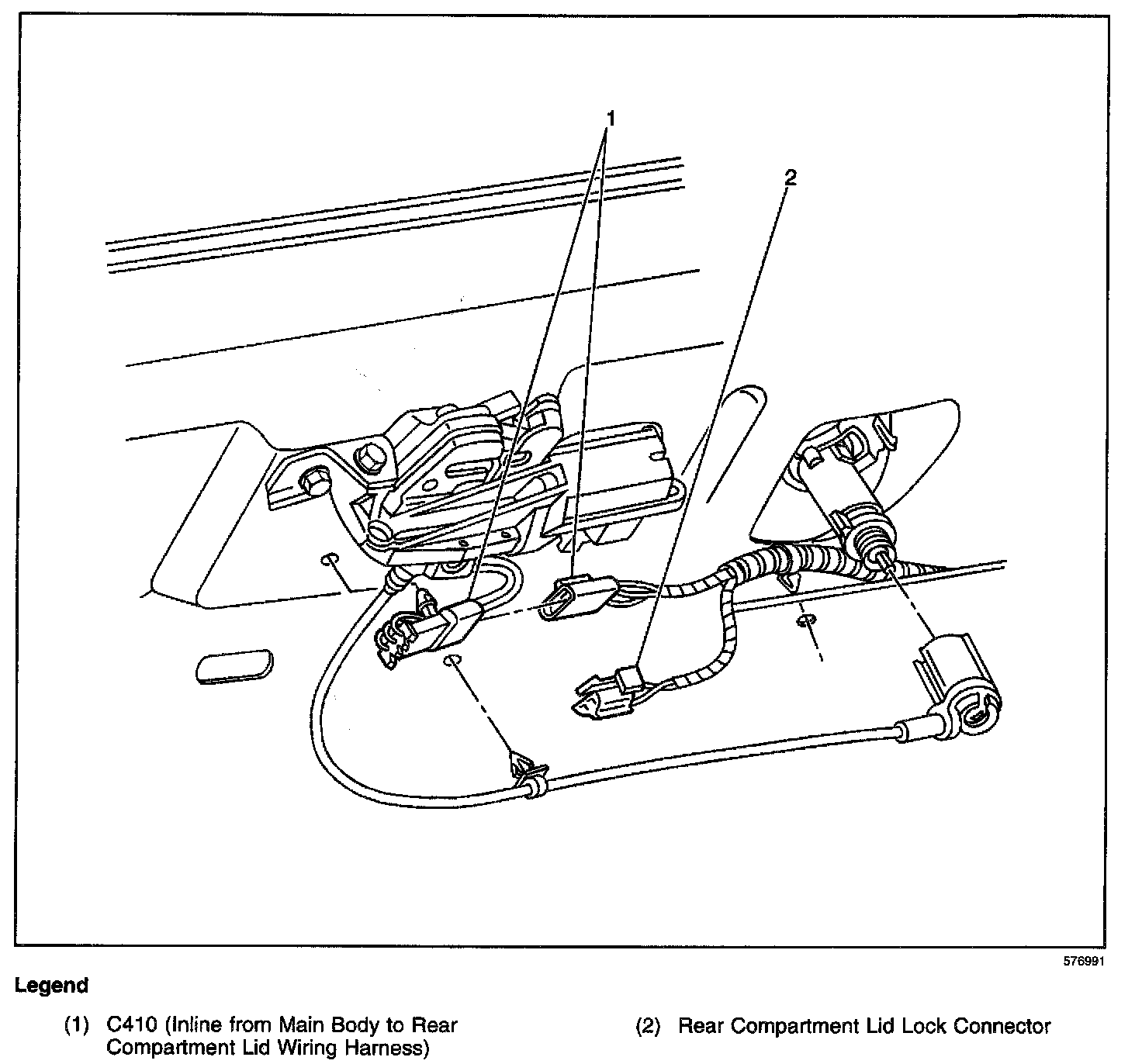 1

2

576991

Legend

(1) C410 (Inline from Main Body to Rear Compartment Lid Wiring Harness)

(2) Rear Compartment Lid Lock Connector