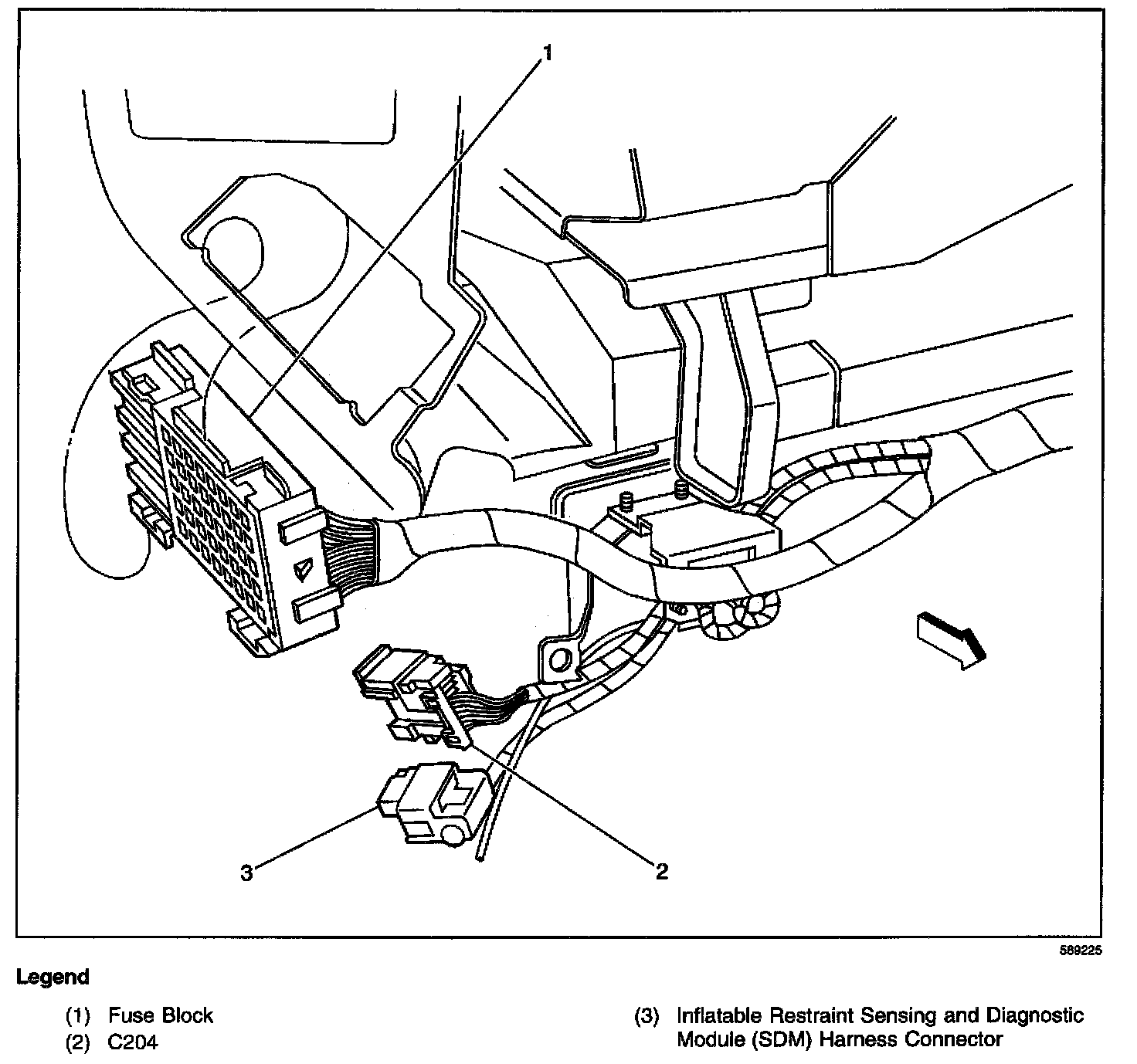 1

3

2

589225

Legend

(1) Fuse Block
(2) C204

(3) Inflatable Restraint Sensing and Diagnostic Module (SDM) Harness Connector