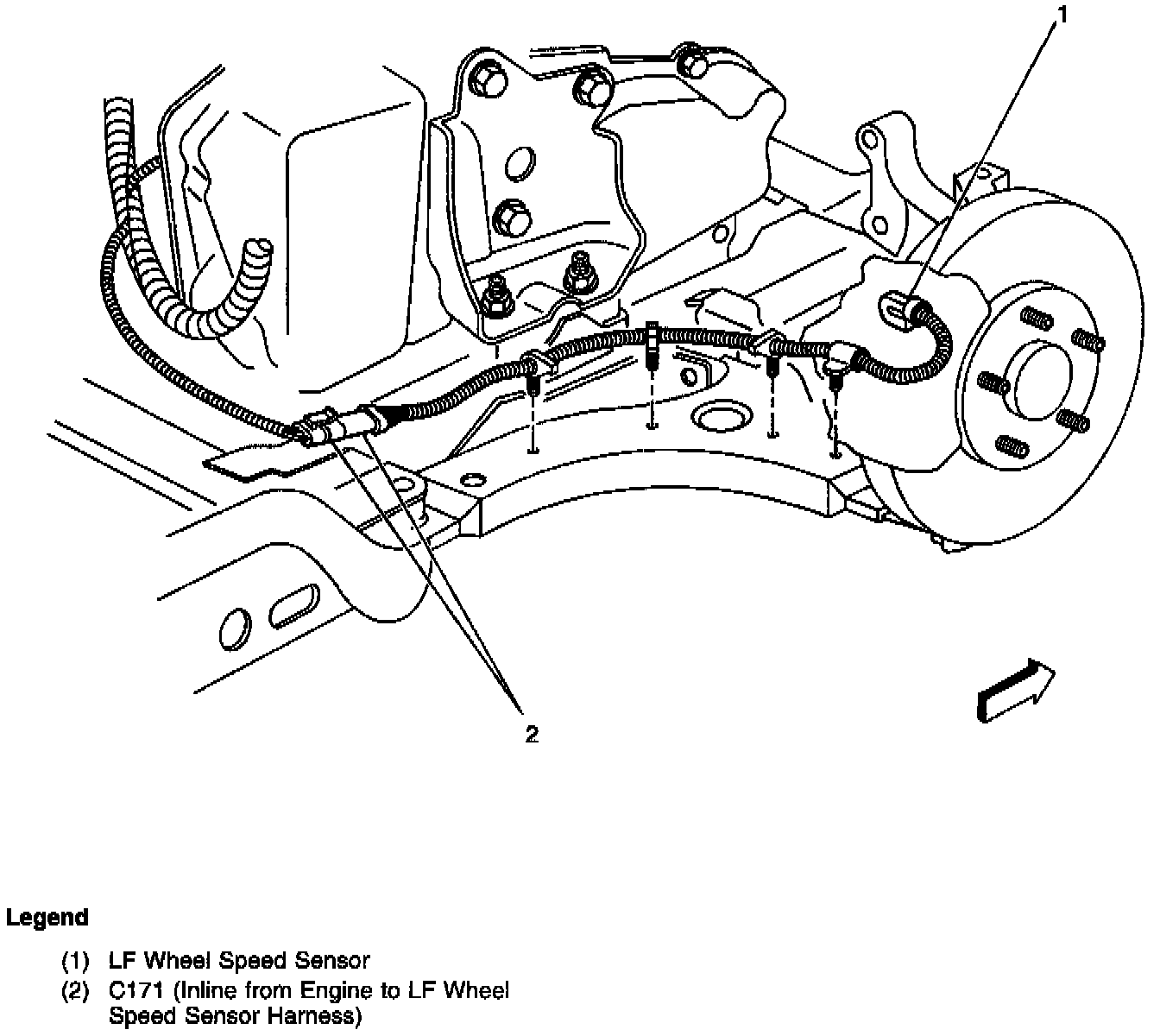 1

2

Legend

(1) LF Wheel Speed Sensor
(2) C171 (Inline from Engine to LF Wheel Speed Sensor Harness)