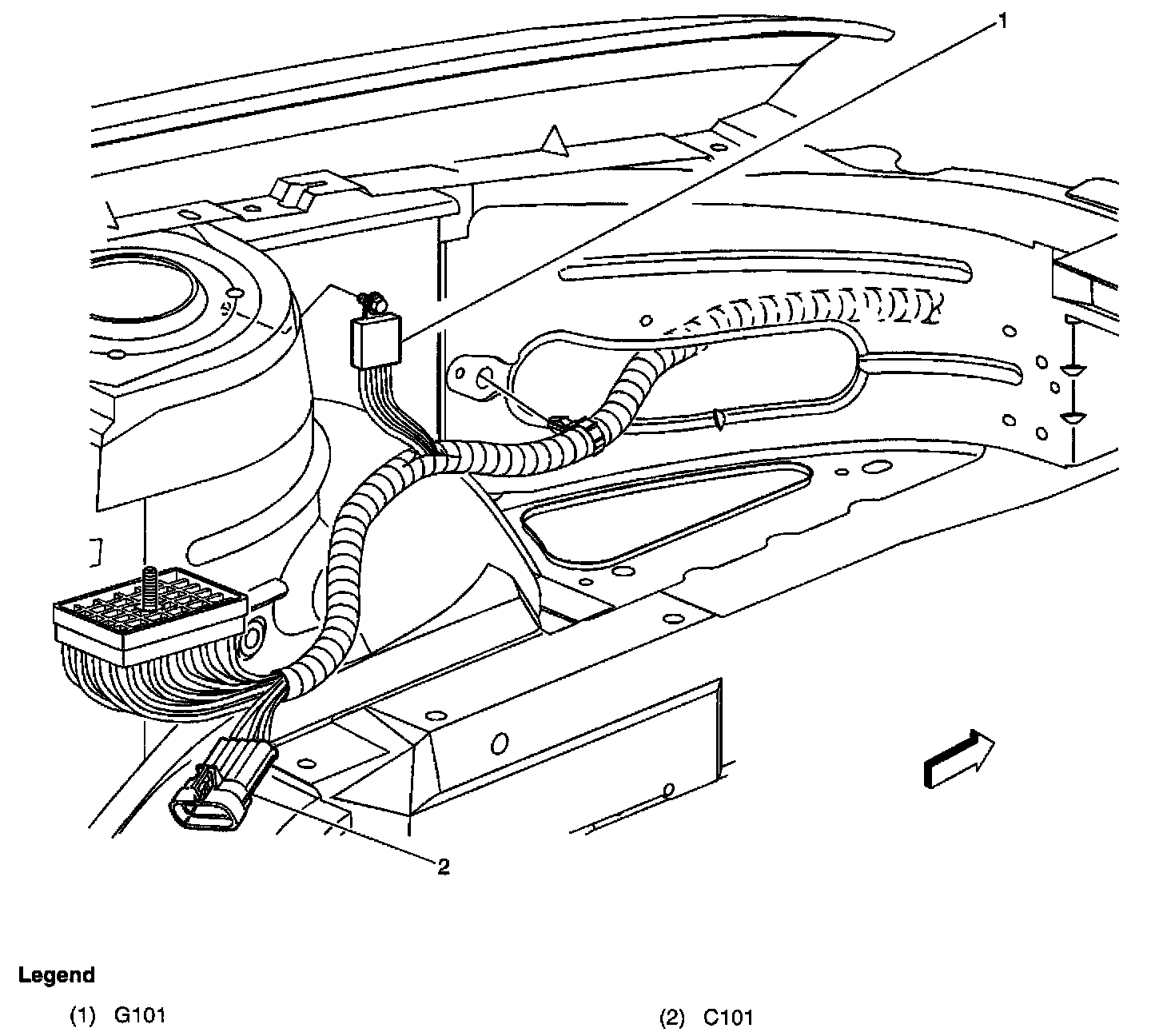 1

2

Legend

(1) G101

(2) C101