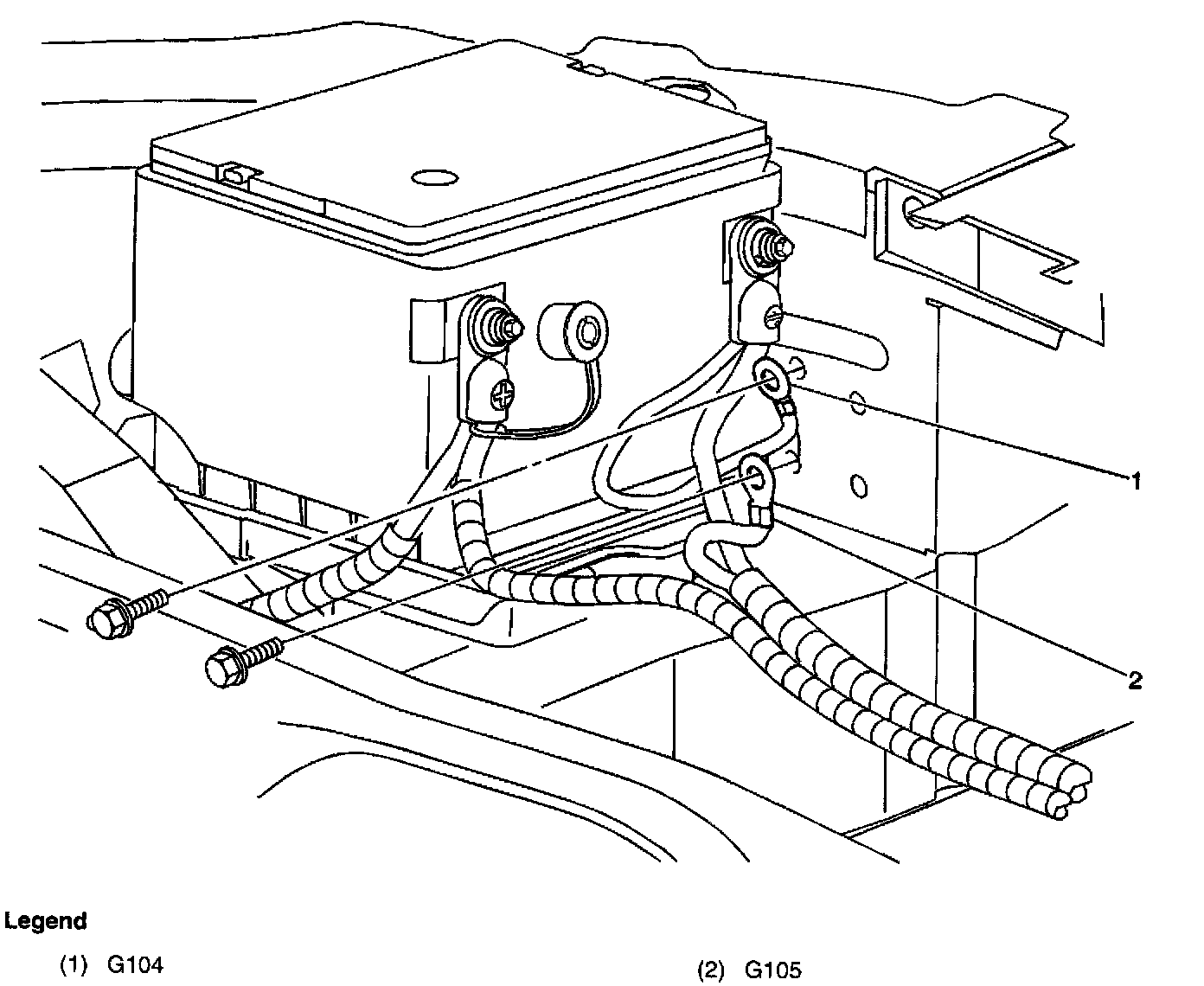 1

2

Legend

(1) G104

(2) G105