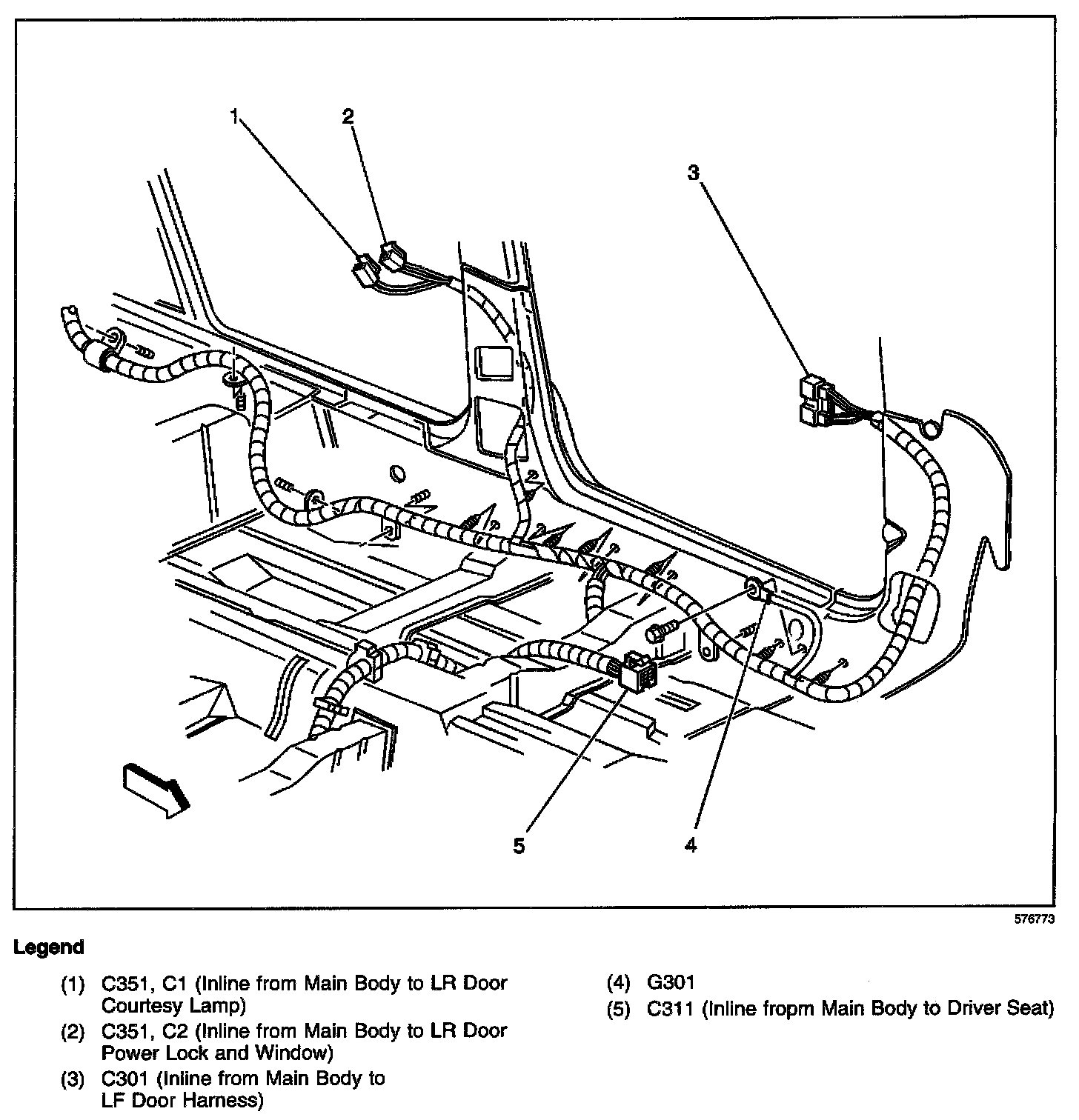 1

2

3

5

4

576773

Legend

(1) C351, C1 (Inline from Main Body to LR Door Courtesy Lamp)

(2) C351, C2 (Inline from Main Body to LR Door Power Lock and Window)

(3) C301 (Inline from Main Body to LF Door Harness)

(4) G301

(5) C311 (Inline fropm Main Body to Driver Seat)