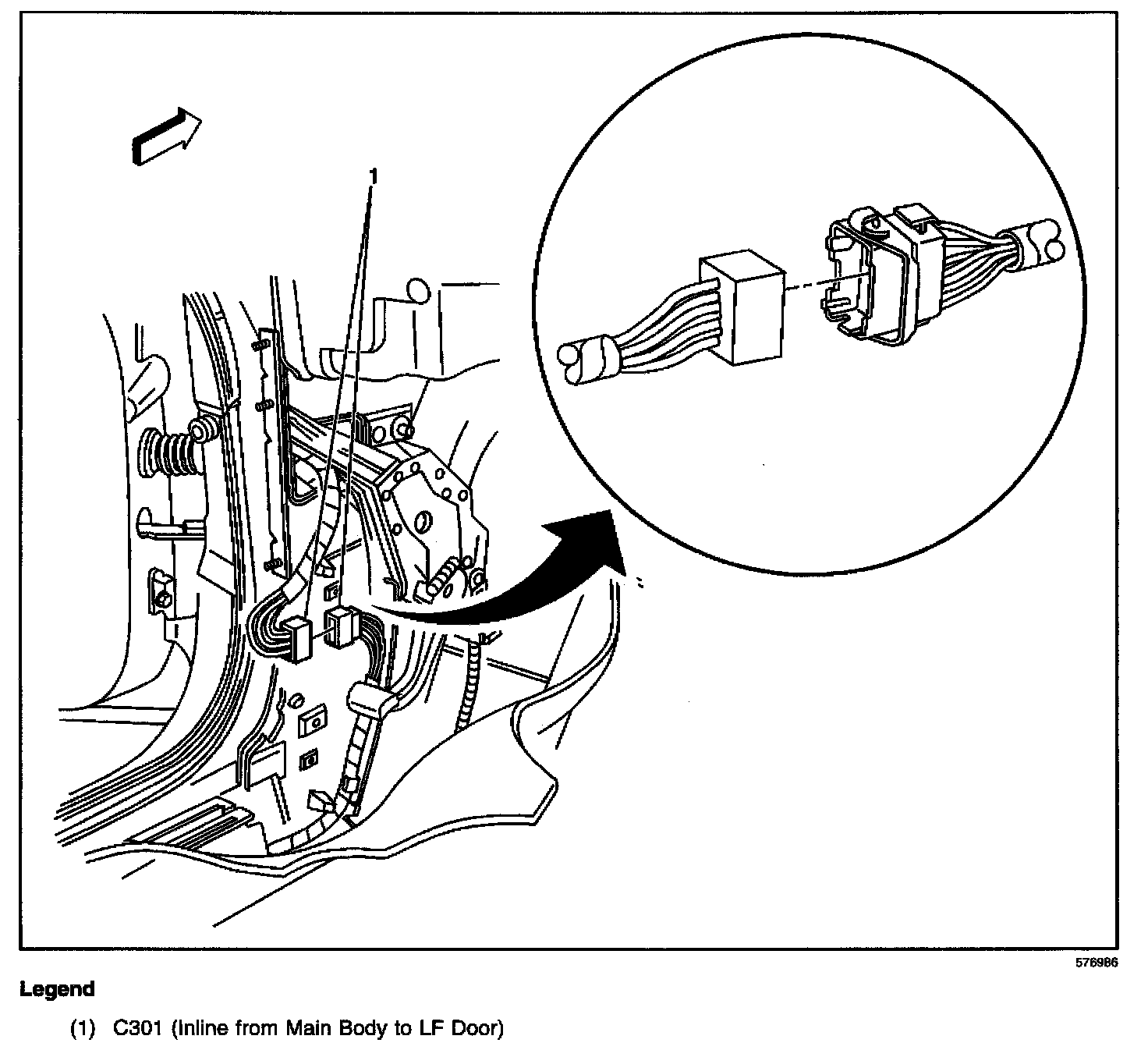 1

576986

Legend

(1) C301 (Inline from Main Body to LF Door)