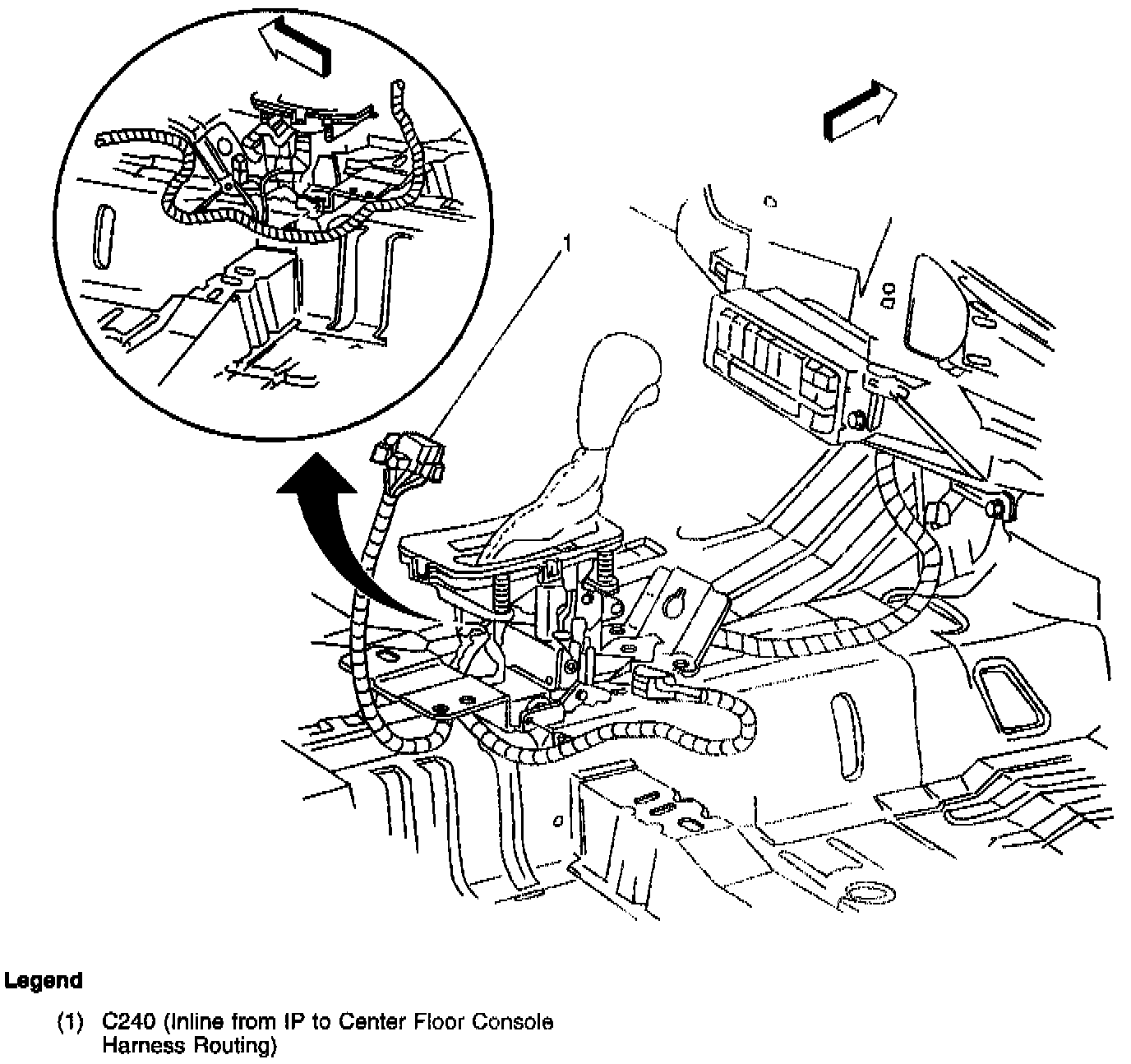 1

Legend

(1) C240 (Inline from IP to Center Floor Console Harness Routing)