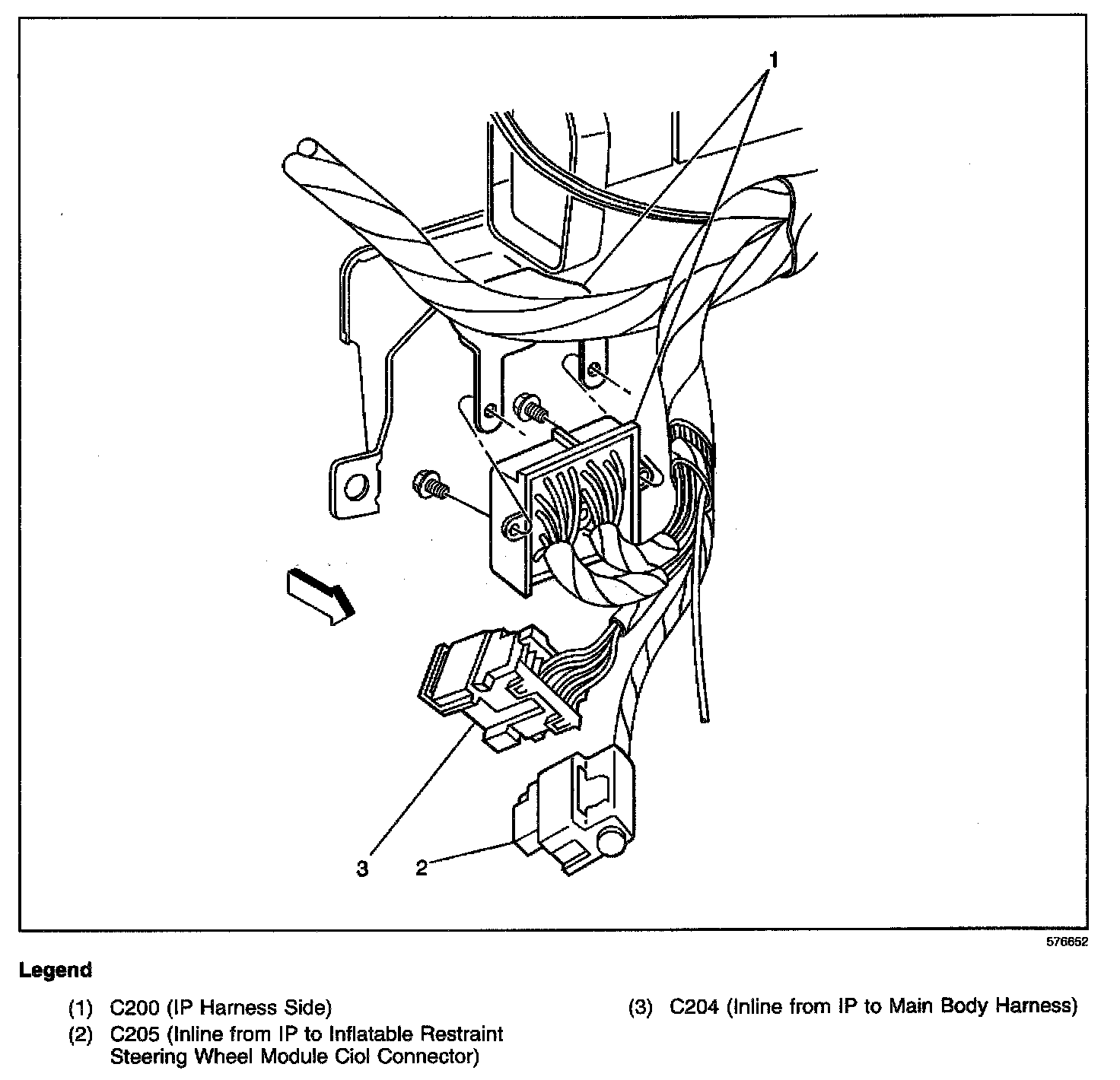 1

3

2

576652

Legend

(1) C200 (IP Harness Side)

(2) C205 (Inline from IP to Inflatable Restraint Steering Wheel Module Ciol Connector)

(3) C204 (Inline from IP to Main Body Harness)