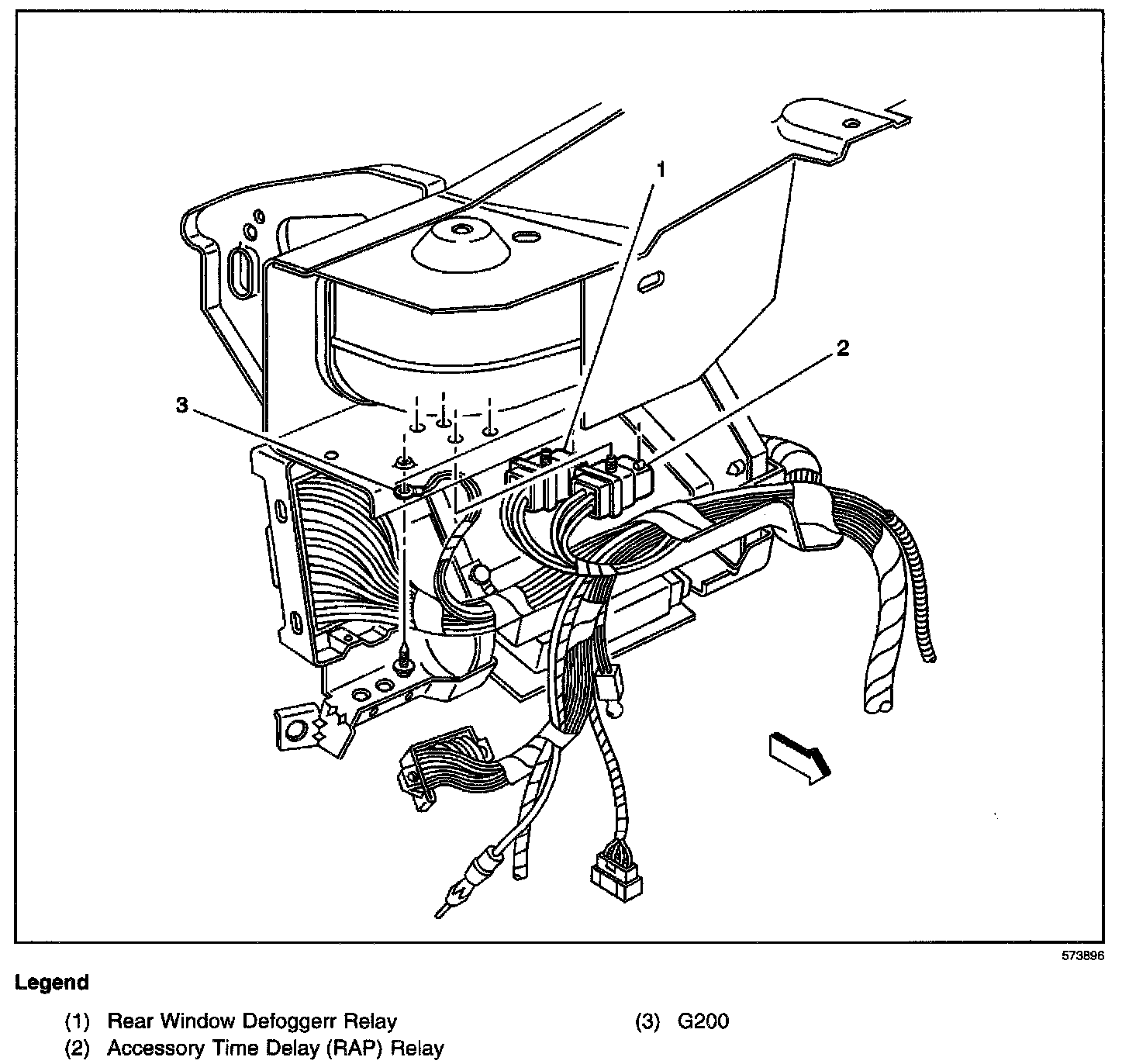 1

2

3

573896

Legend

(1) Rear Window Defoggerr Relay

(2) Accessory Time Delay (RAP) Relay

(3) G200