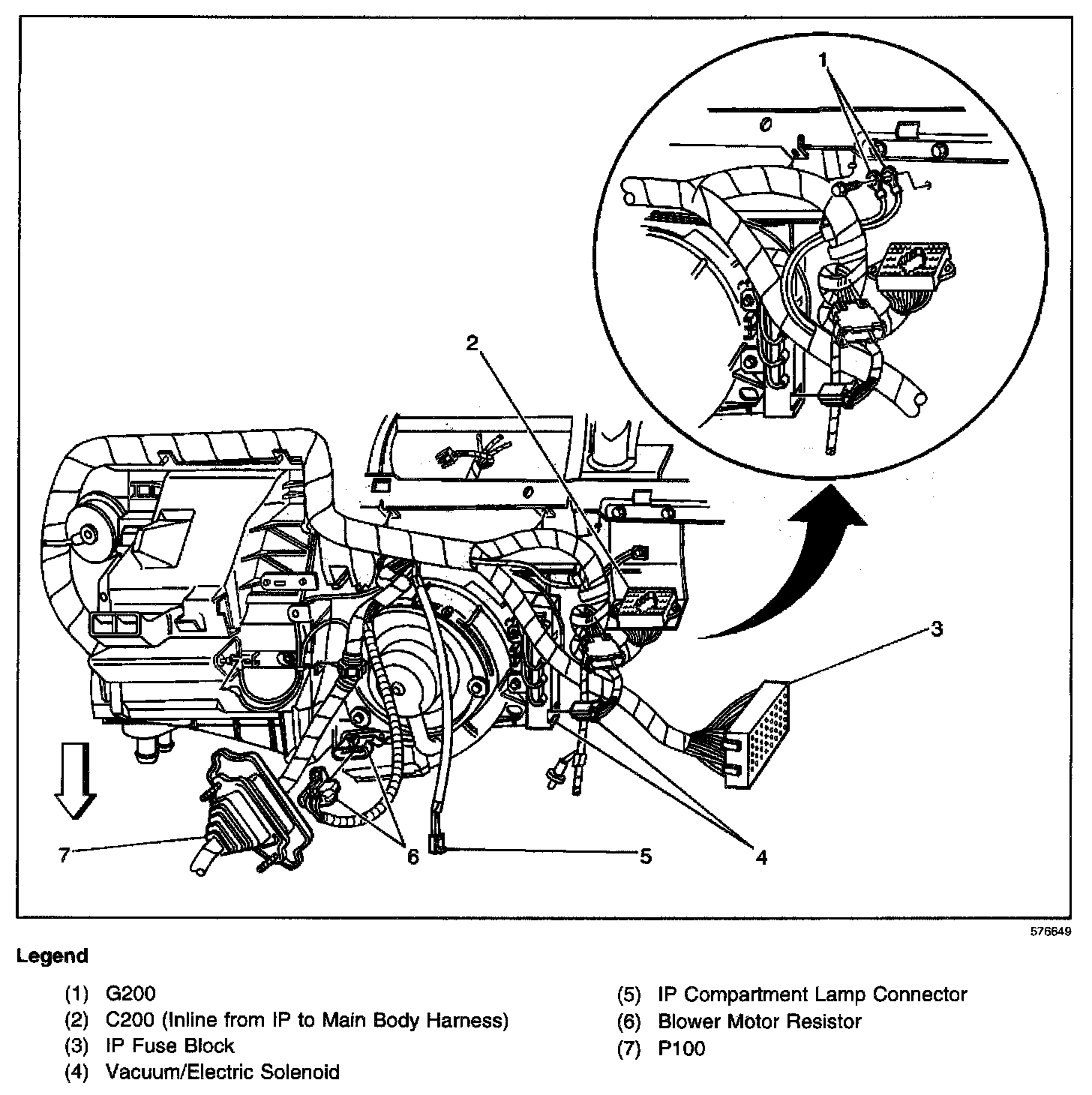 1

2

3

7

6

5

4

576649

Legend

(1) G200
(2) C200 (Inline from IP to Main Body Harness)
(3) IP Fuse Block
(4) Vacuum/Electric Solenoid

(5) IP Compartment Lamp Connector
(6) Blower Motor Resistor
(7) P100