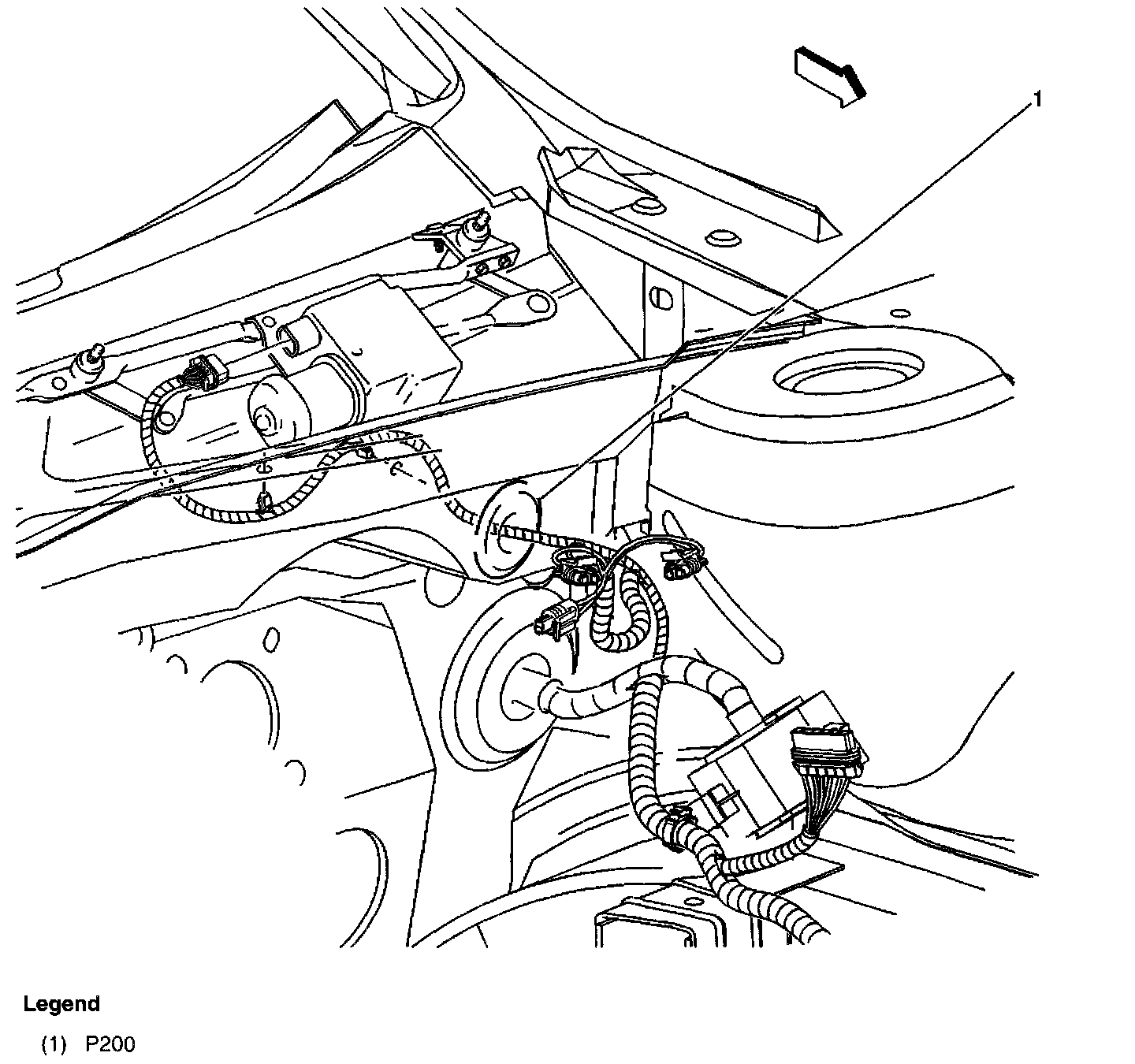 1

Legend

(1) P200