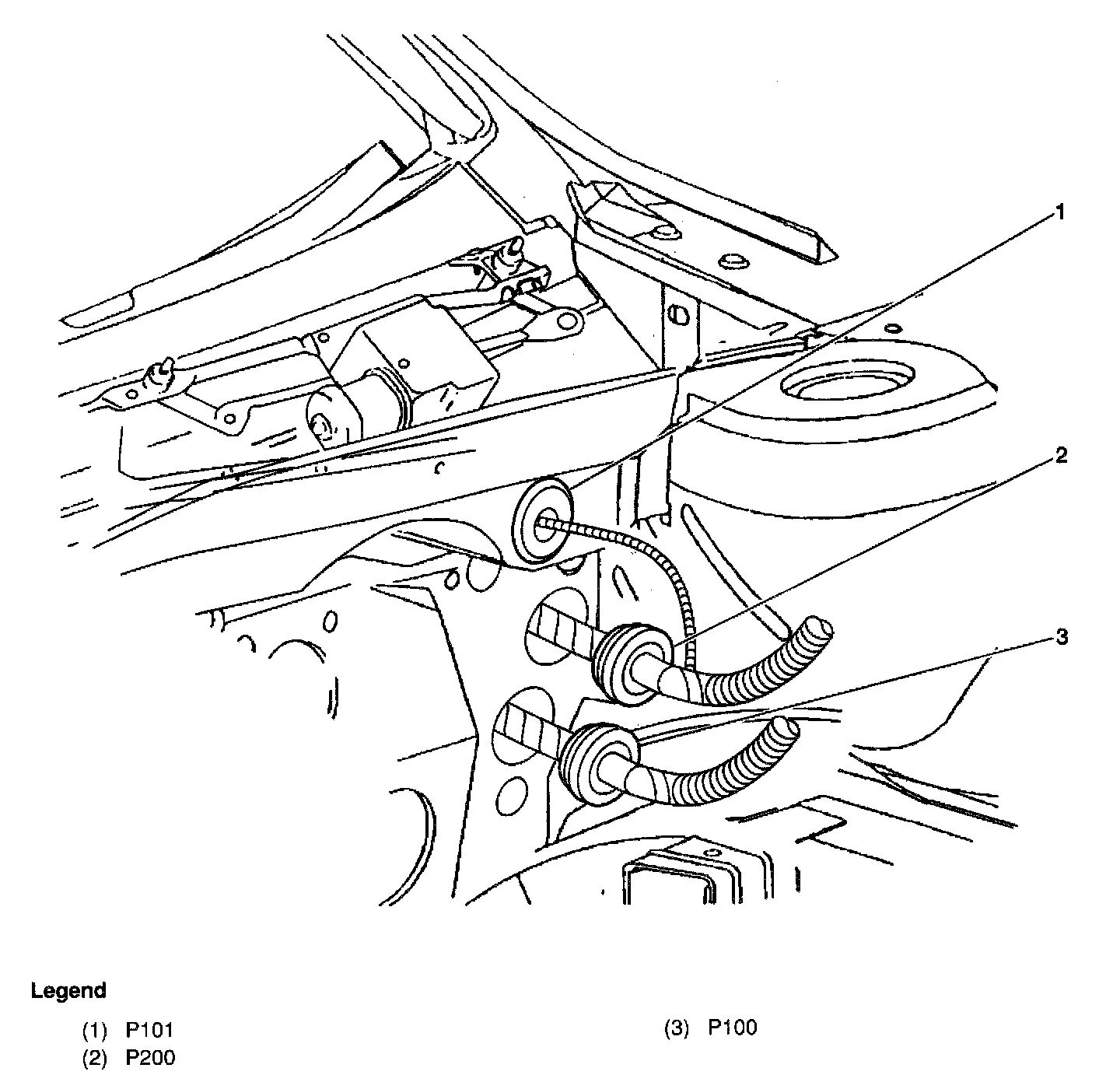 1
2
3

Legend

(1) P101
(2) P200

(3) P100