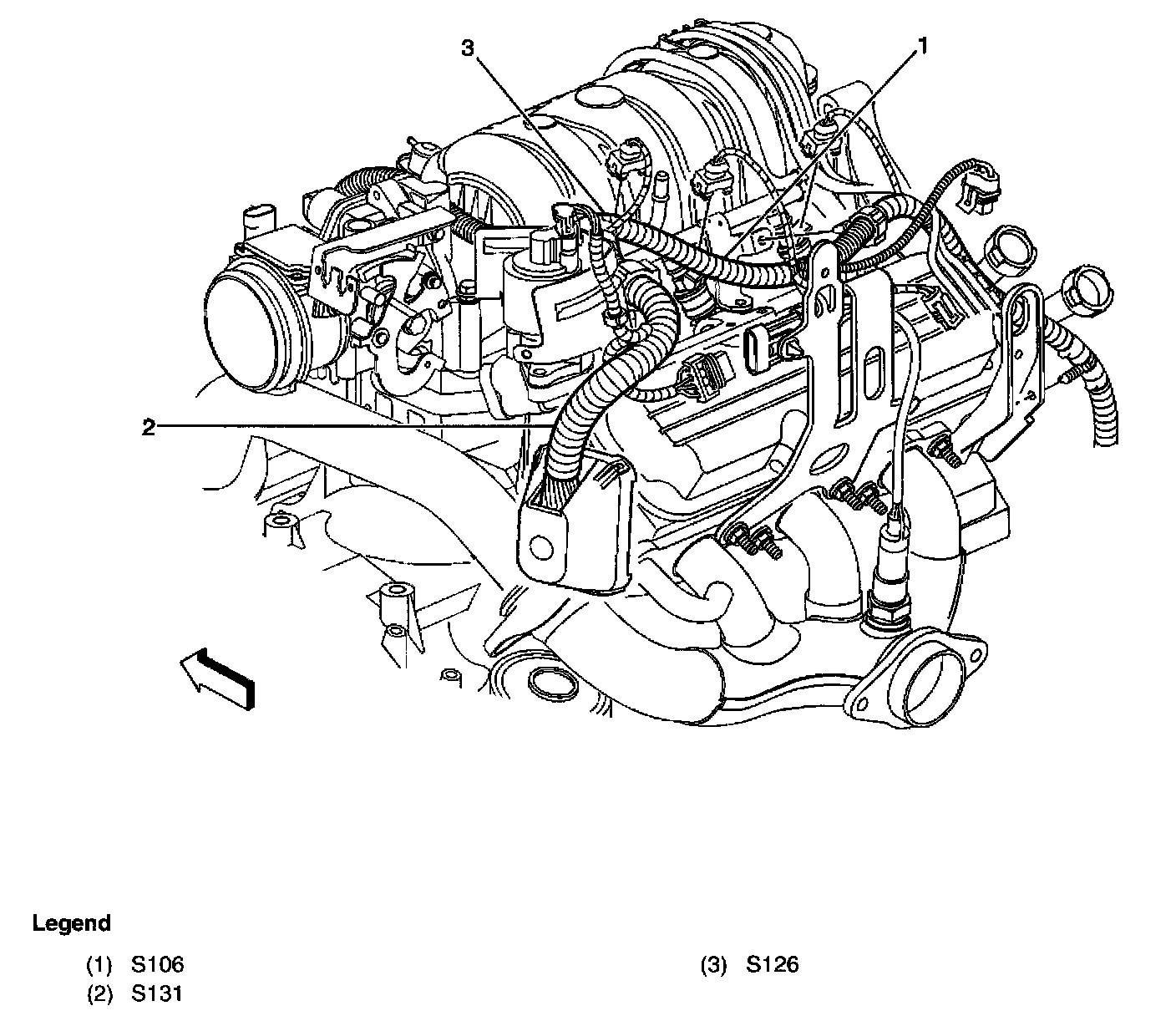 3

1

2

Legend

(1) S106

(2) S131

(3) S126