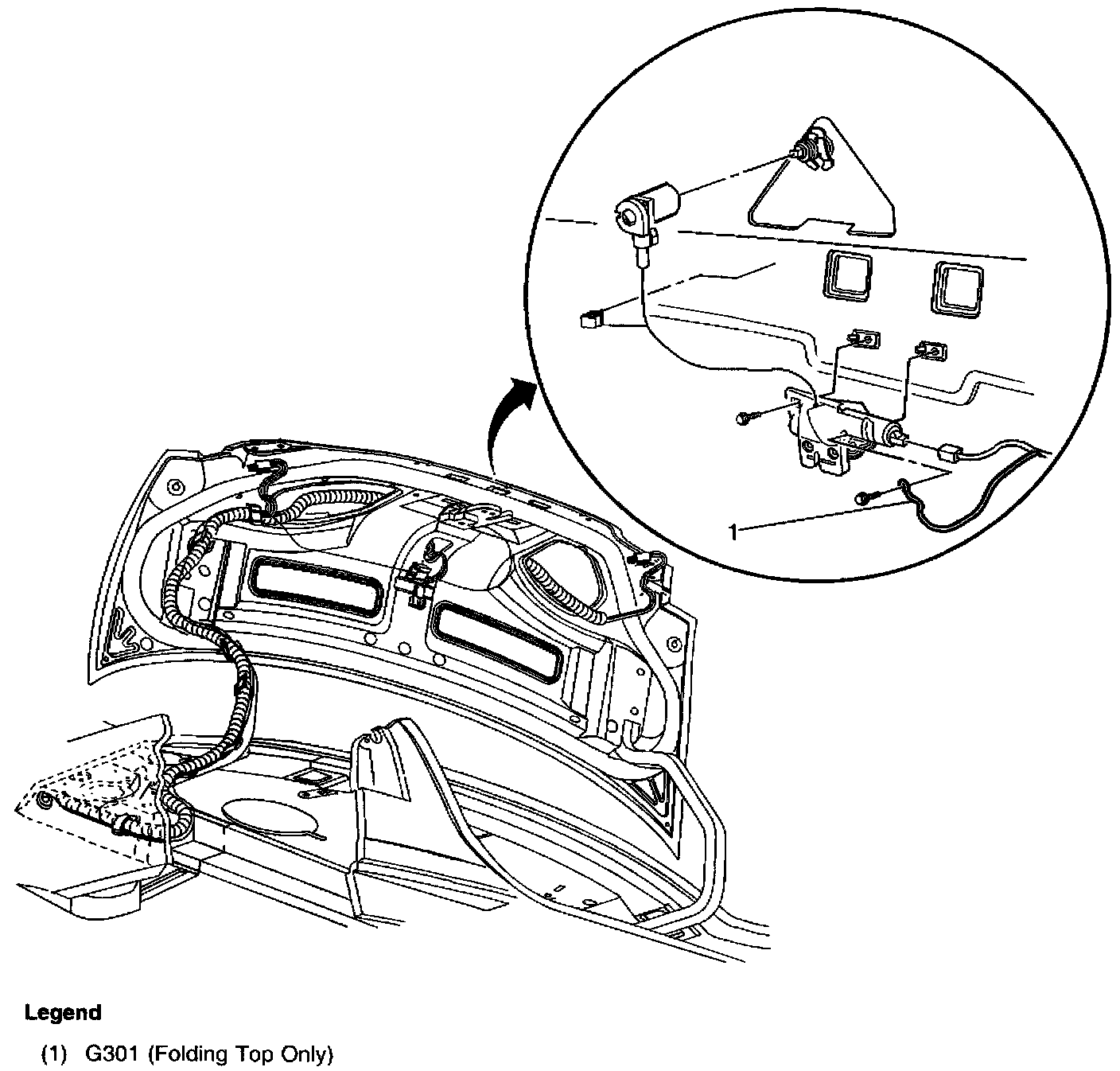 1

Legend

(1) G301 (Folding Top Only)