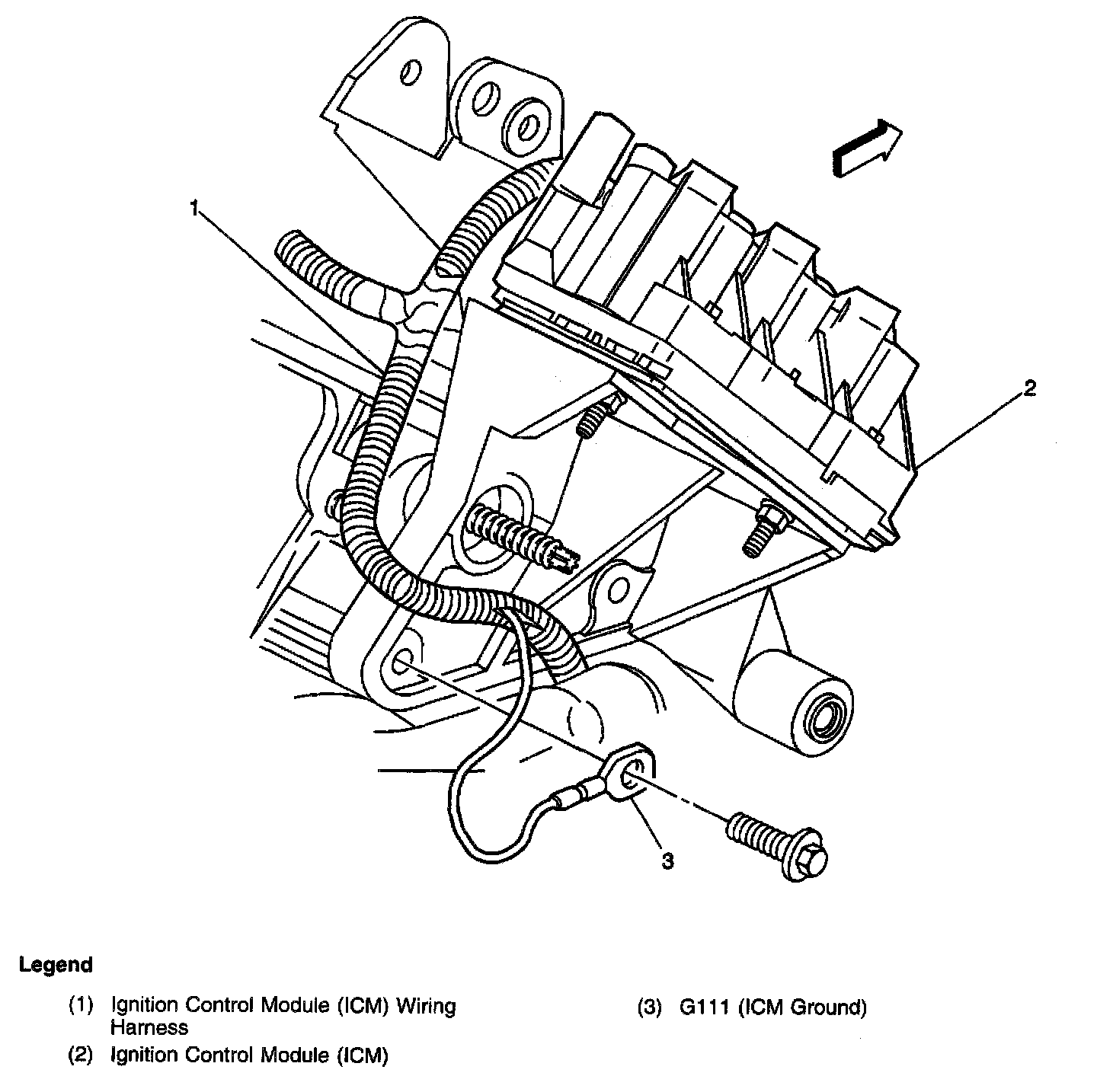 1

2

3

Legend

(1) Ignition Control Module (ICM) Wiring Harness

(2) Ignition Control Module (ICM)

(3) G111 (ICM Ground)