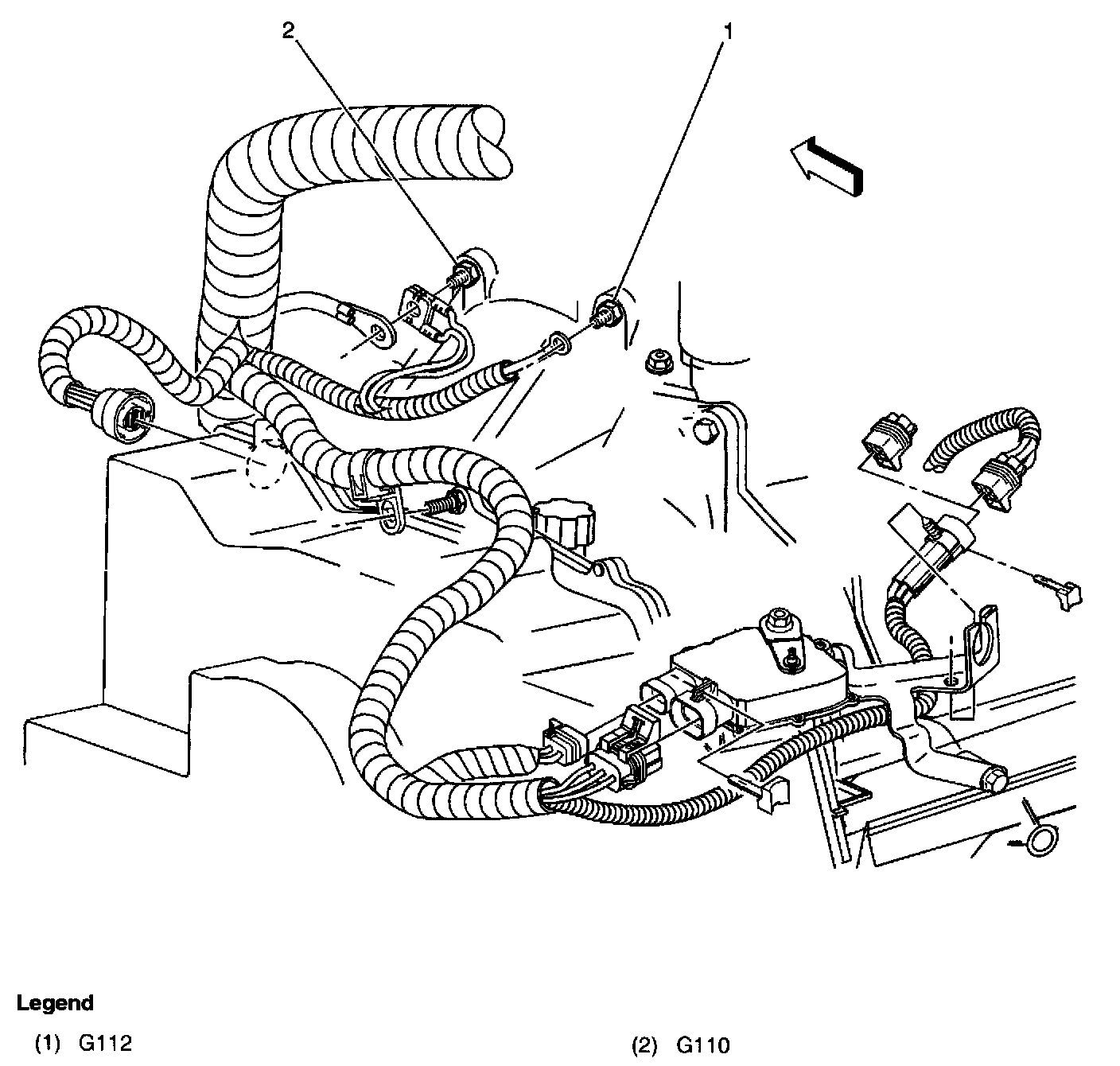 2

1

Legend

(1) G112

(2) G110