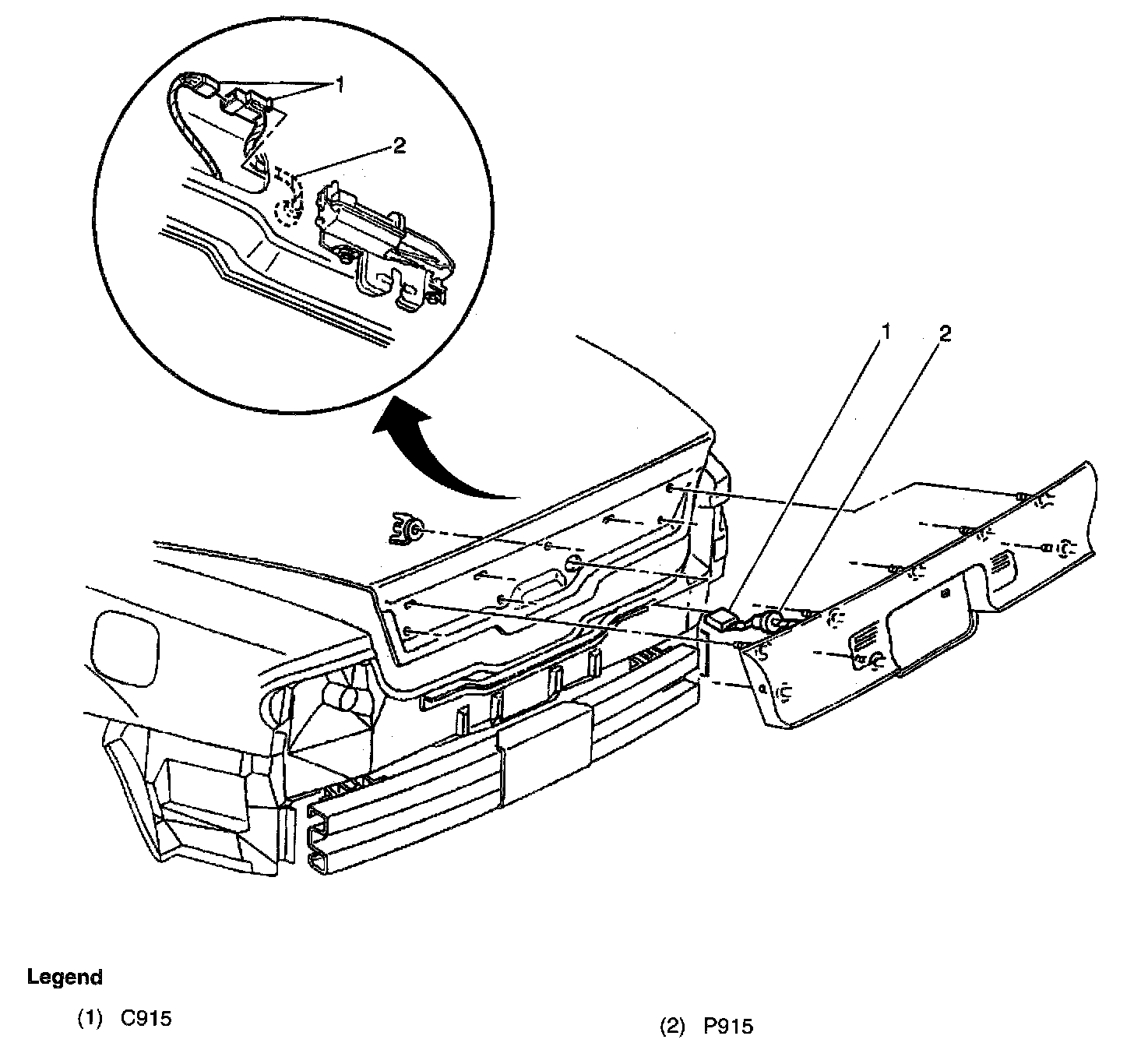 1
2
1 2

Legend

(1) C915

(2) P915