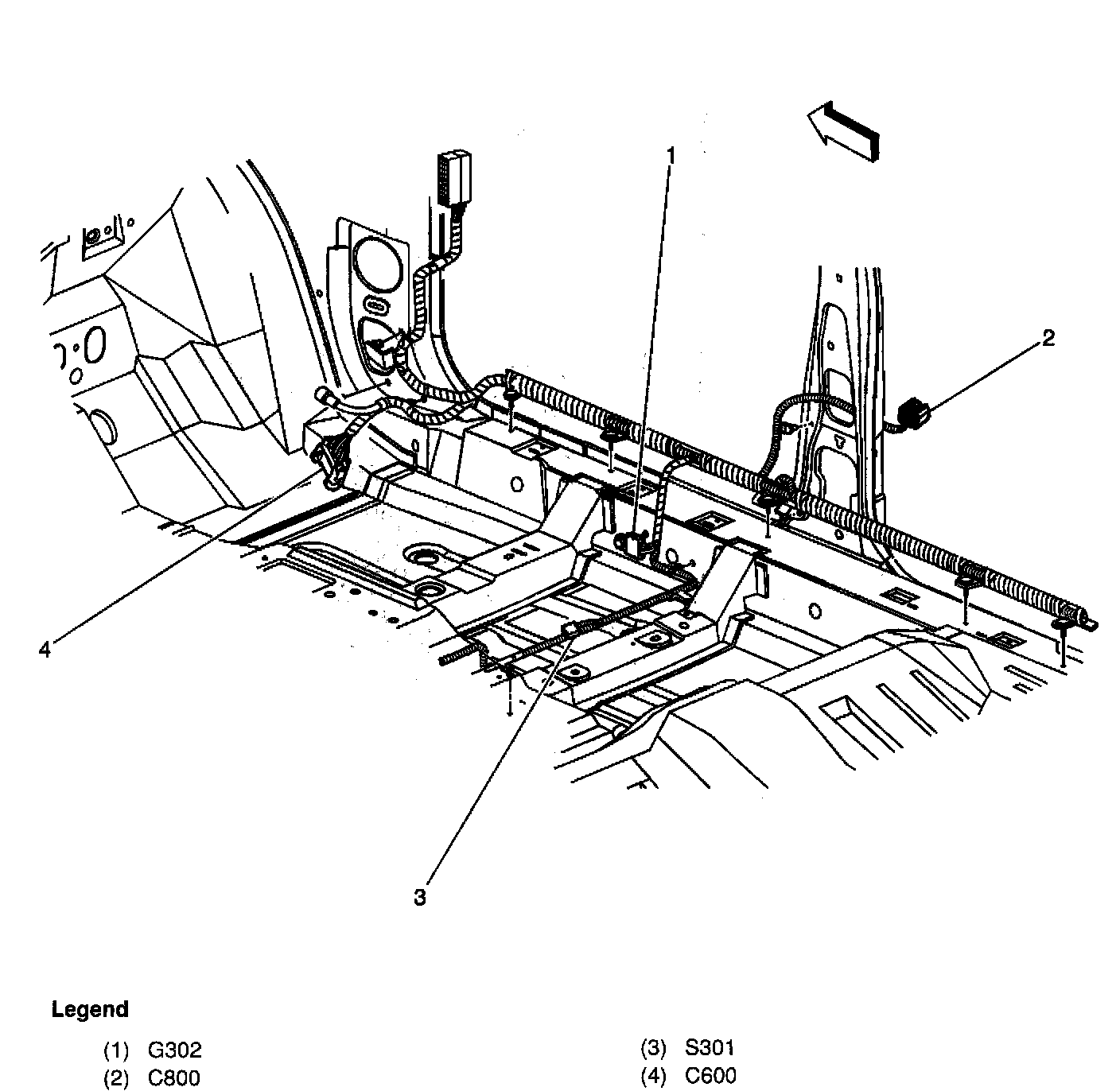 1

2

4

3

Legend

(1) G302
(2) C800

(3) S301
(4) C600