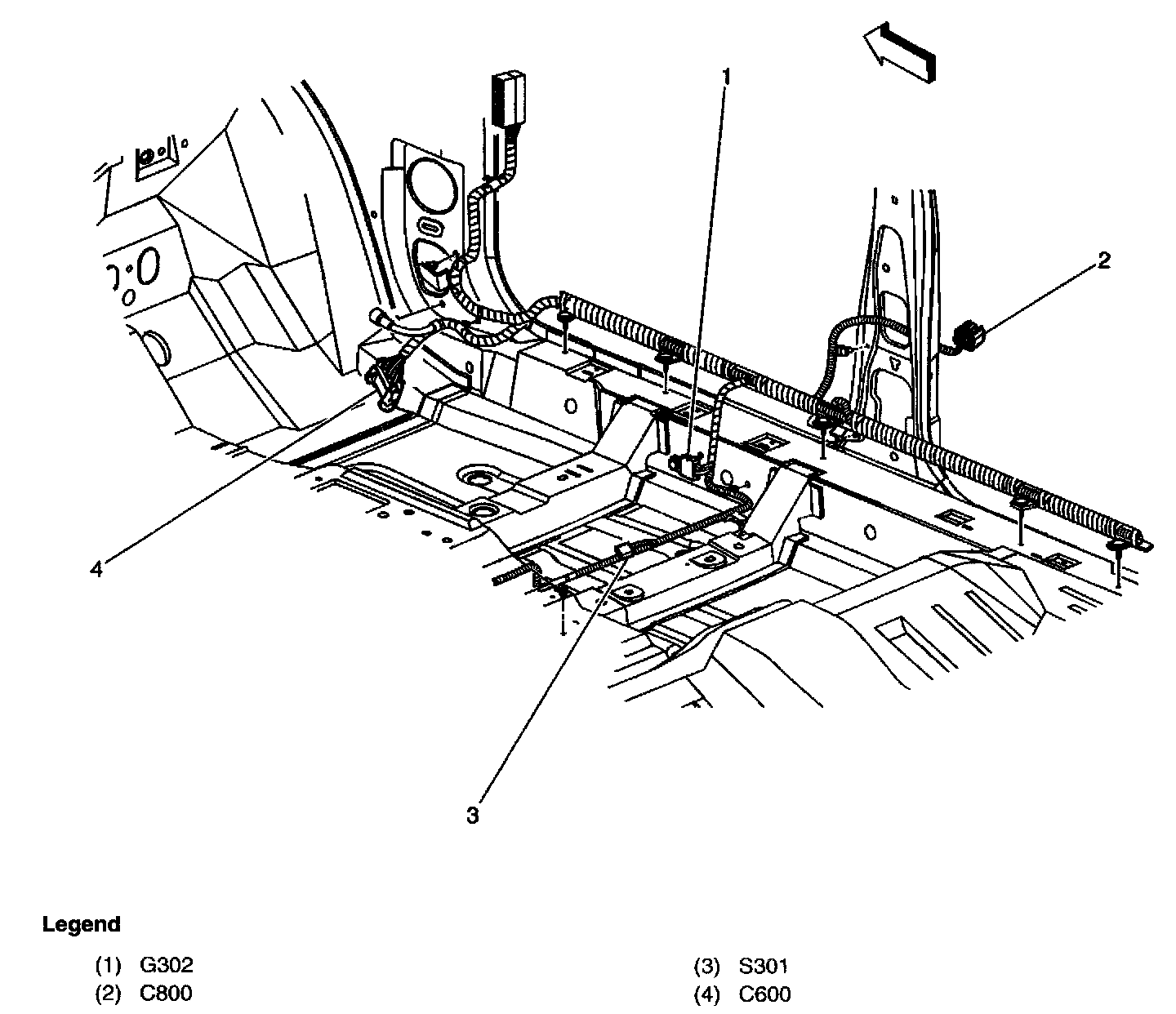 1

2

4

3

Legend

(1) G302
(2) C800

(3) S301
(4) C600