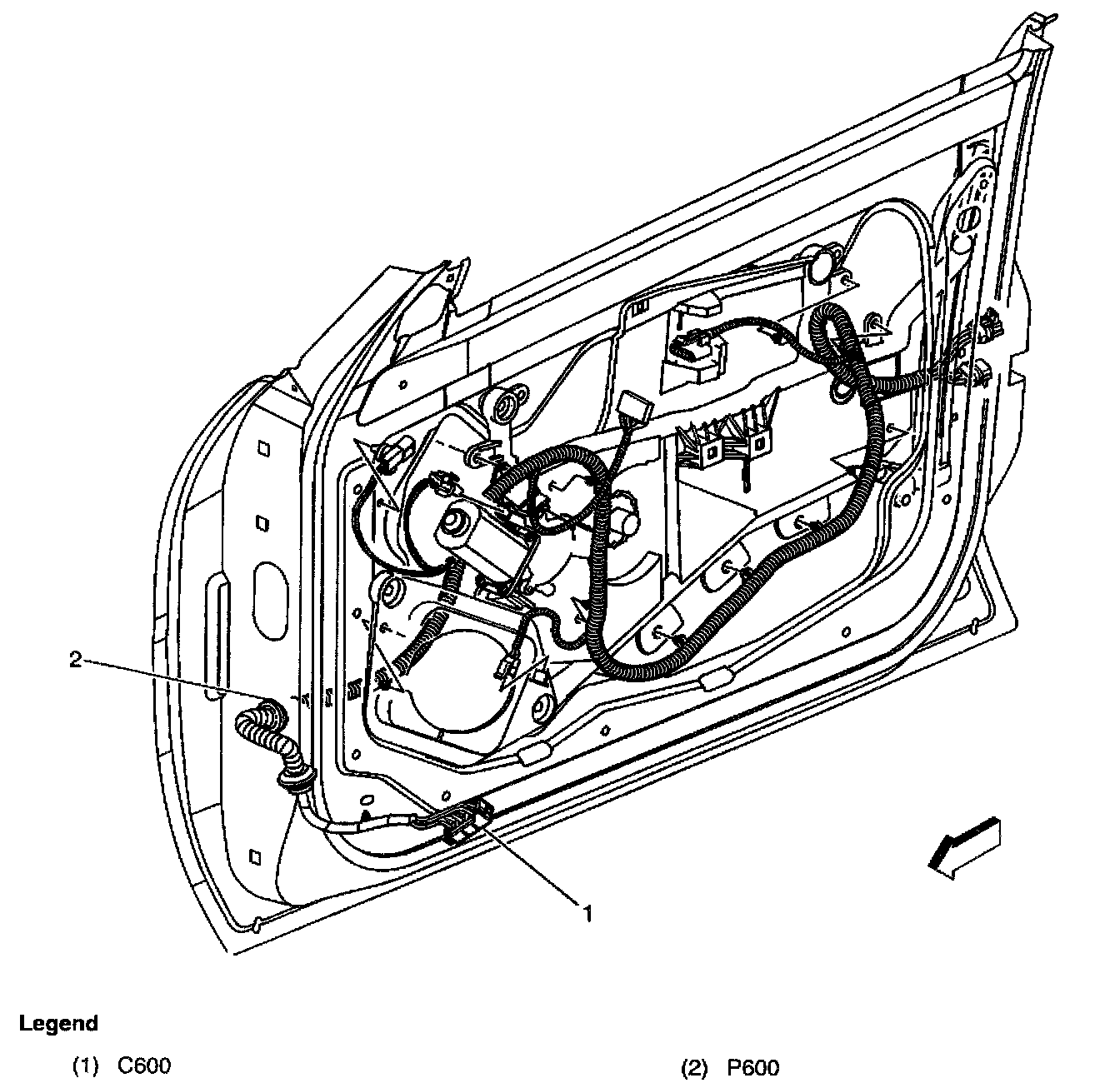 2

1

Legend

(1) C600

(2) P600