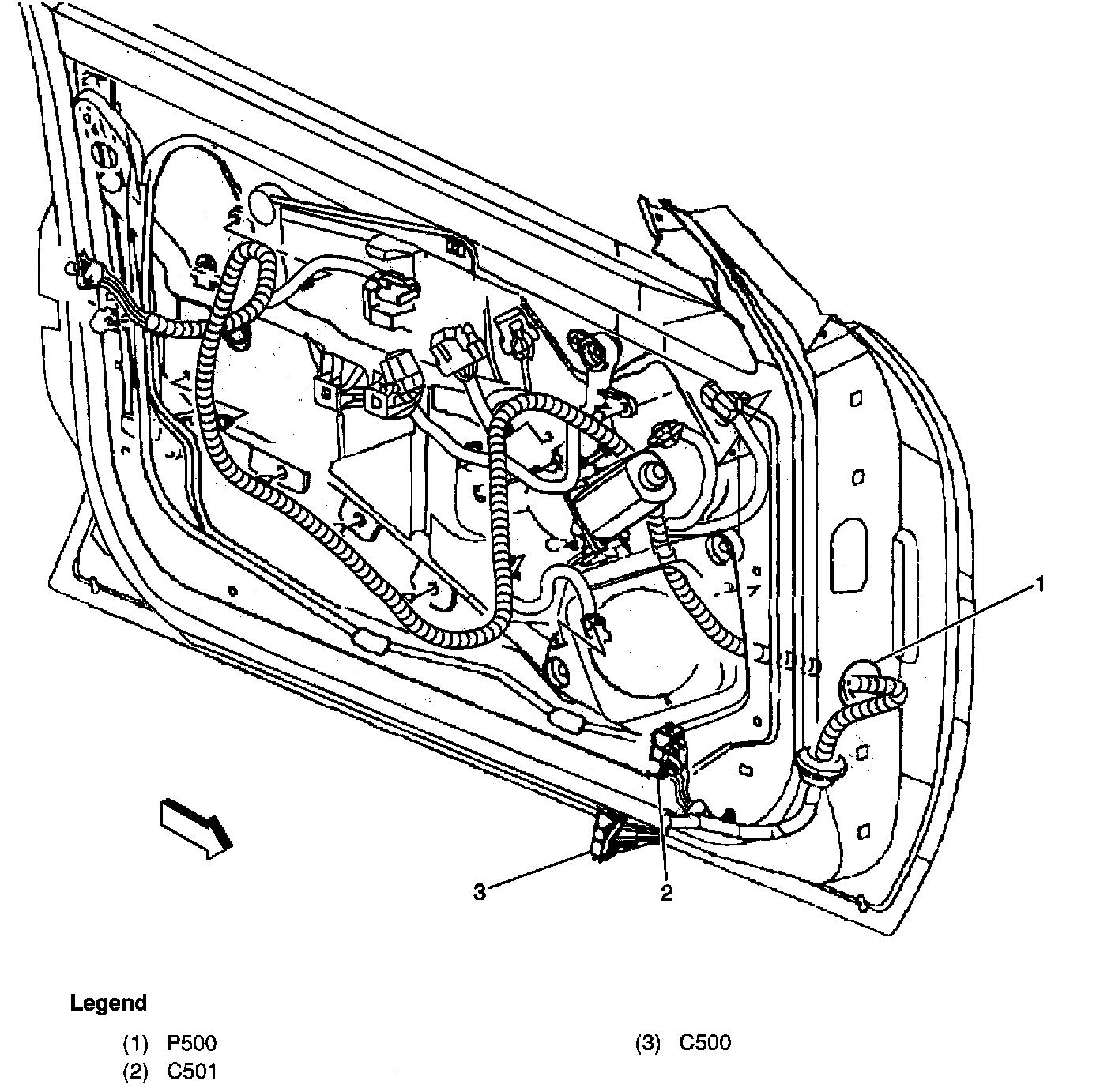 1

3

2

Legend

(1) P500

(2) C501

(3) C500