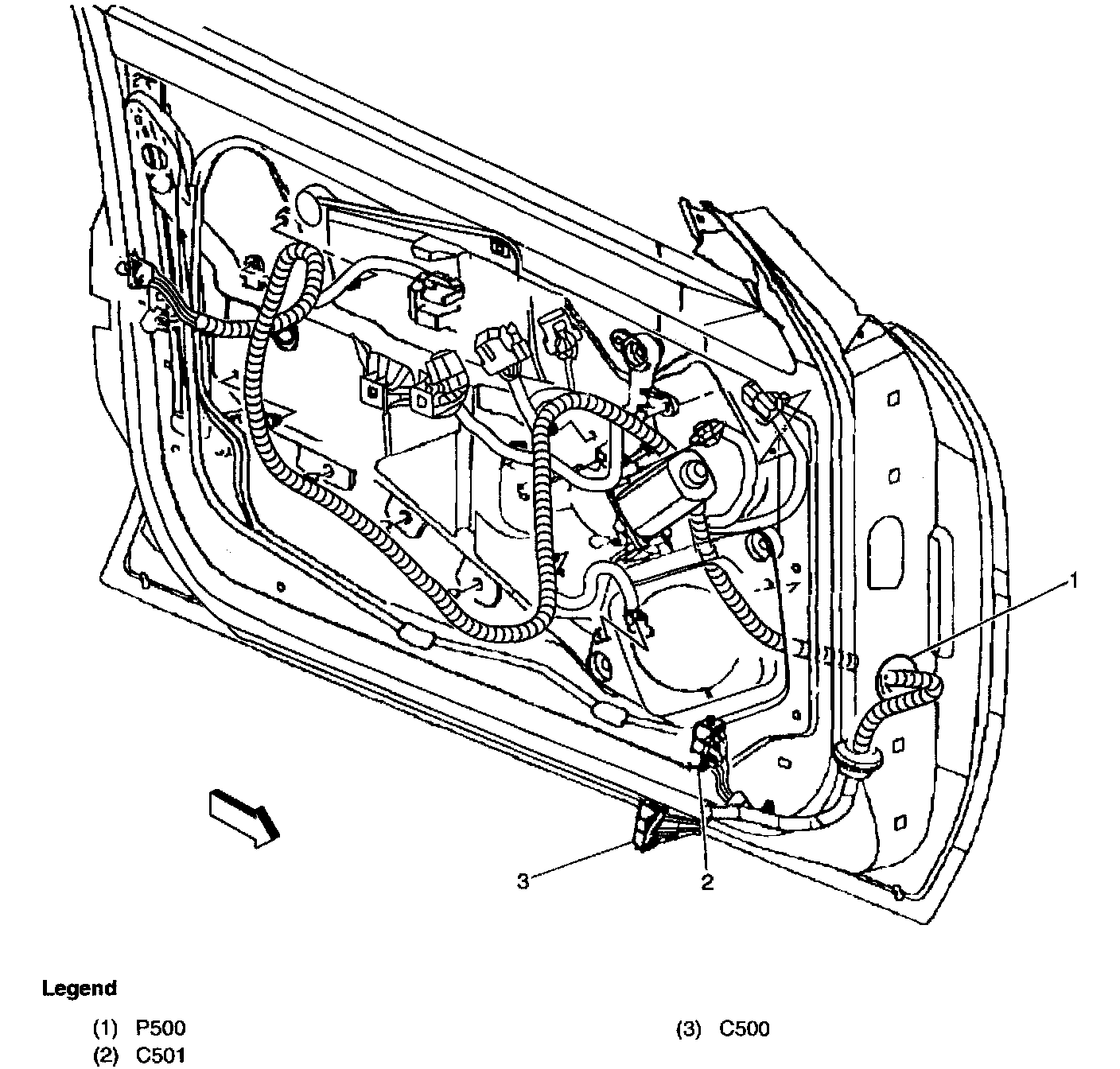 1

3

2

Legend

(1) P500
(2) C501

(3) C500