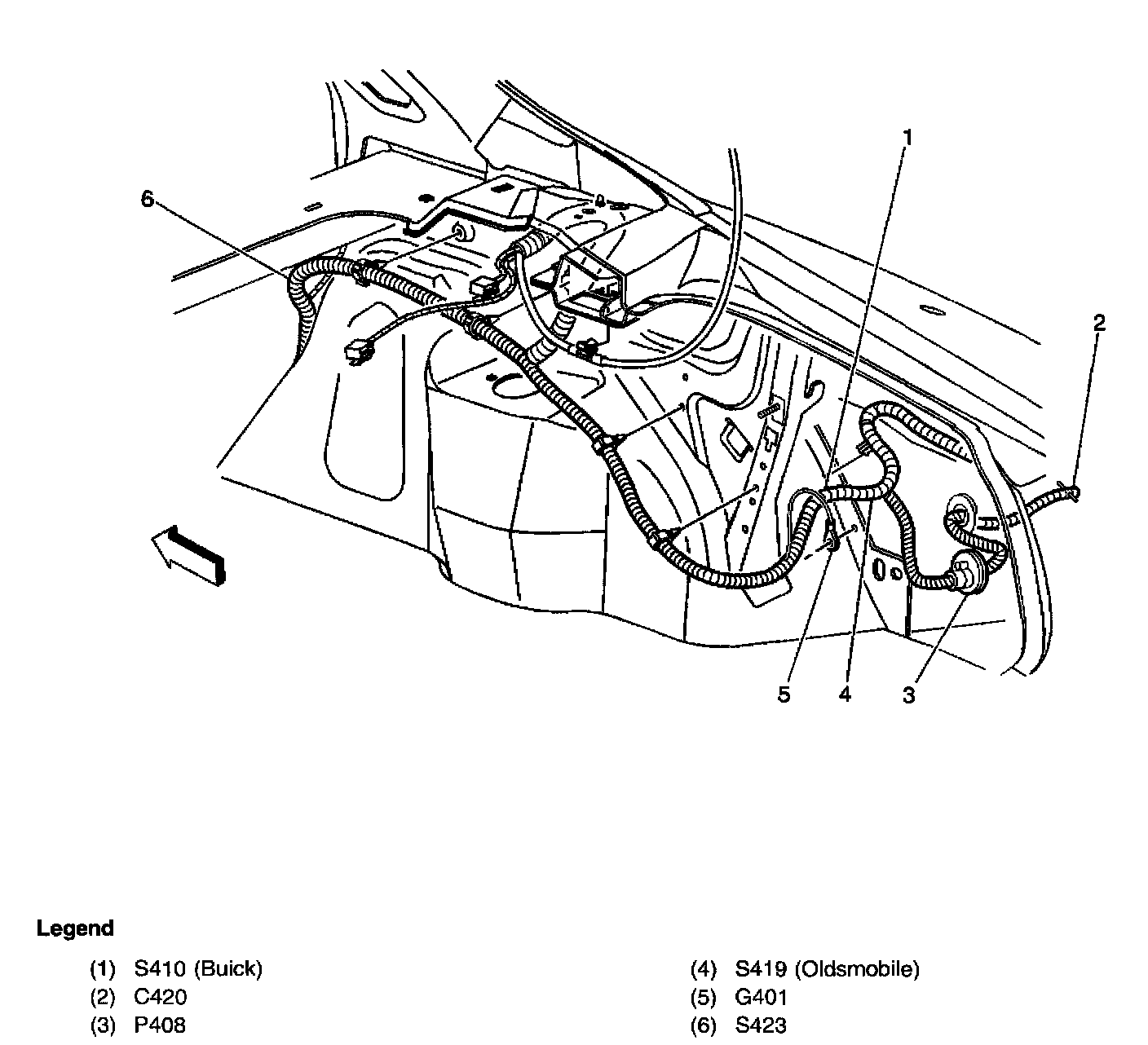 1

6

2

5 4 3

Legend

(1) S410 (Buick)
(2) C420
(3) P408

(4) S419 (Oldsmobile)
(5) G401
(6) S423