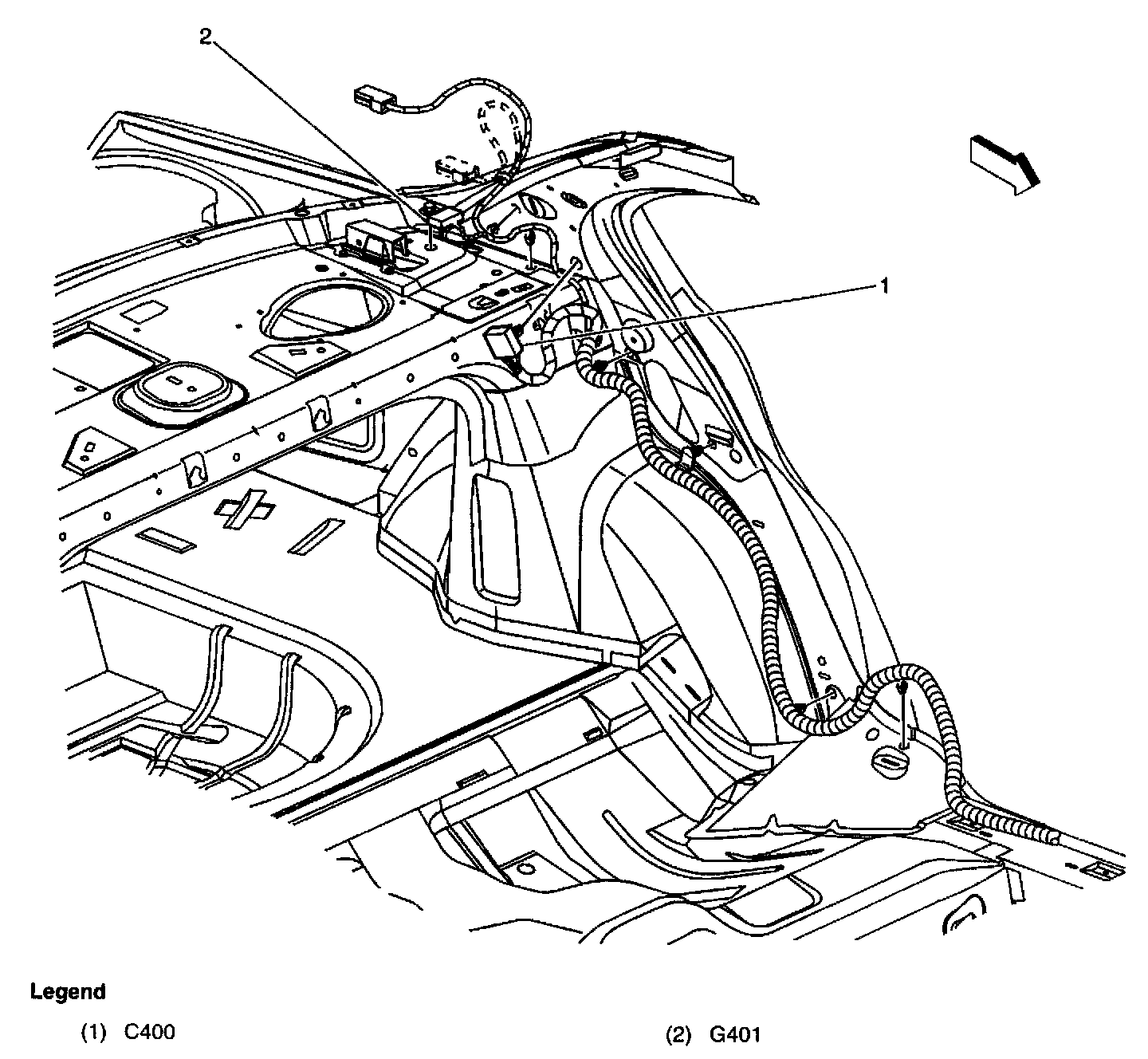 2

1

Legend

(1) C400

(2) G401