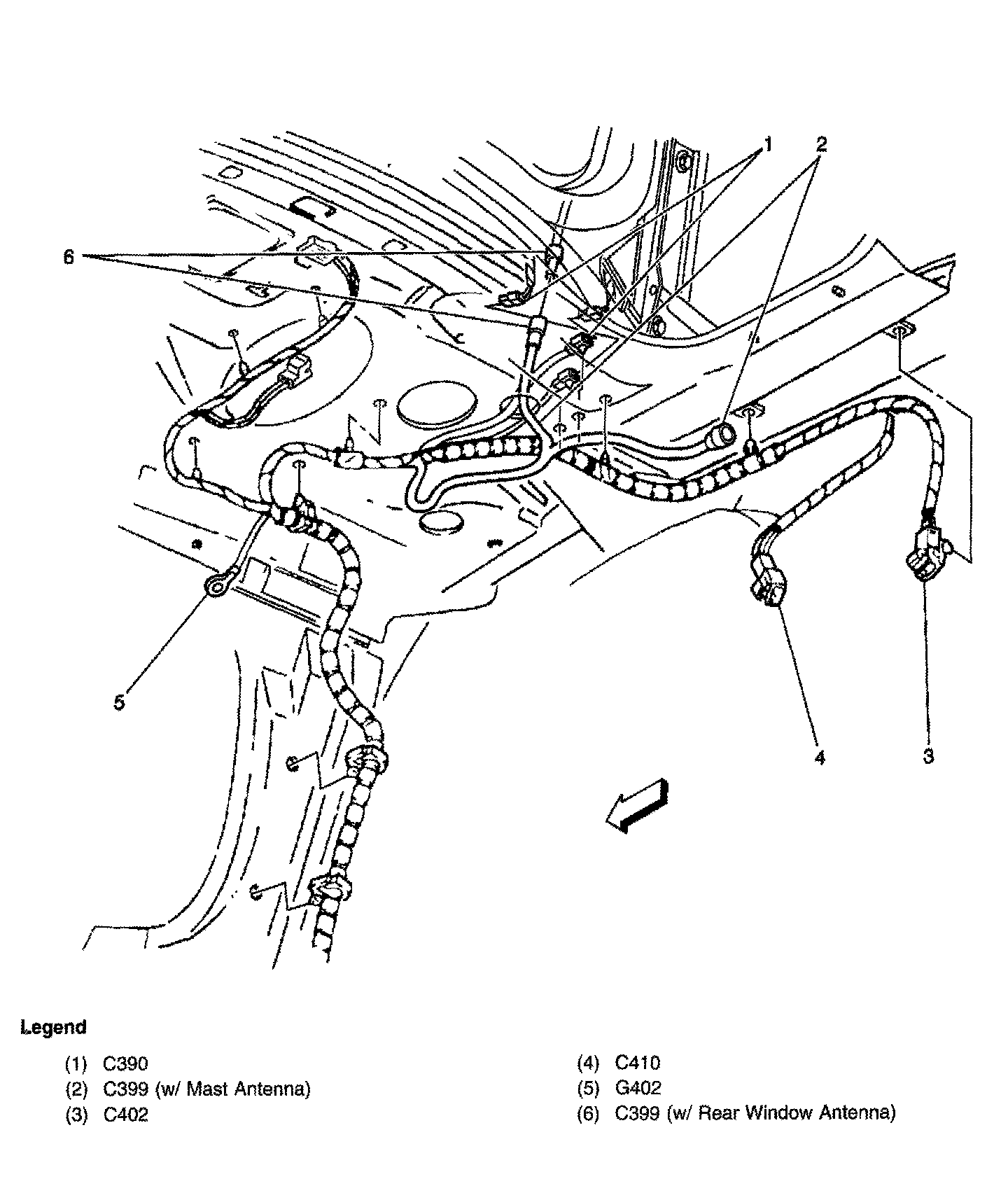 1
2
6
5
4
3

Legend

(1) C390
(2) C399 (w/ Mast Antenna)
(3) C402

(4) C410
(5) G402
(6) C399 (w/ Rear Window Antenna)