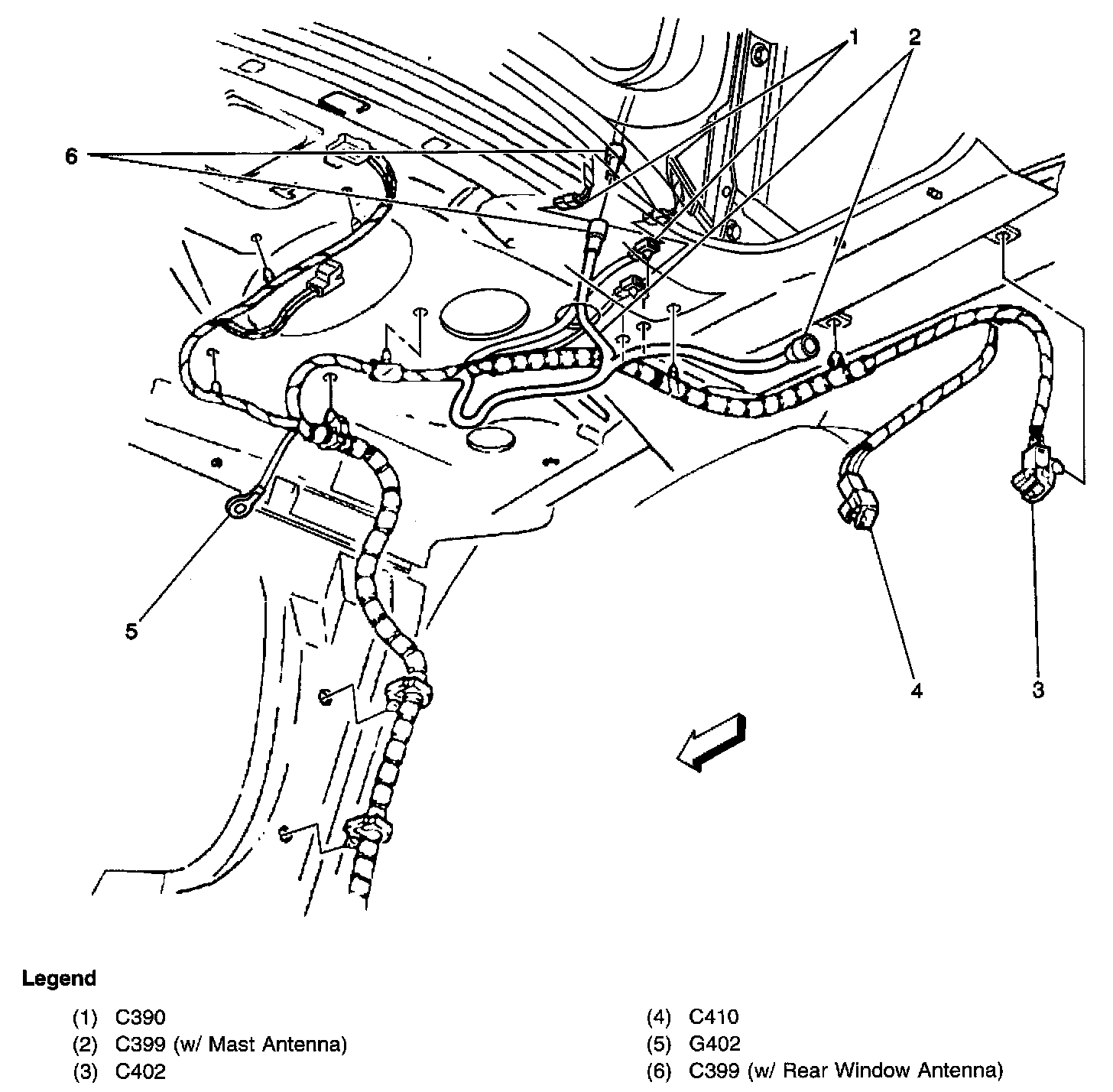 1
2
6
5
4
3

Legend

(1) C390
(2) C399 (w/ Mast Antenna)
(3) C402

(4) C410
(5) G402
(6) C399 (w/ Rear Window Antenna)