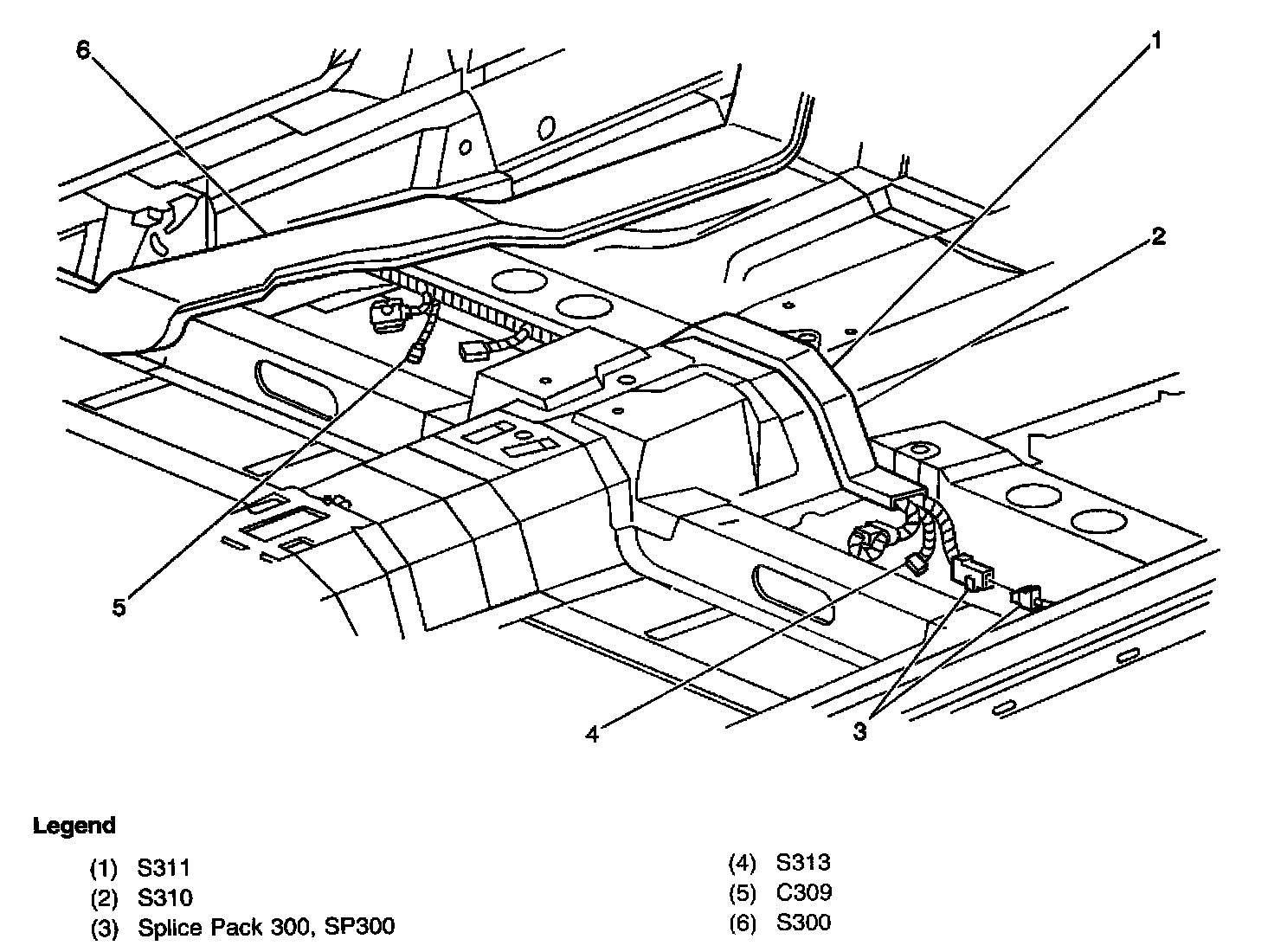 6

1

2

5

4

3

Legend

(1) S311
(2) S310
(3) Splice Pack 300, SP300

(4) S313
(5) C309
(6) S300