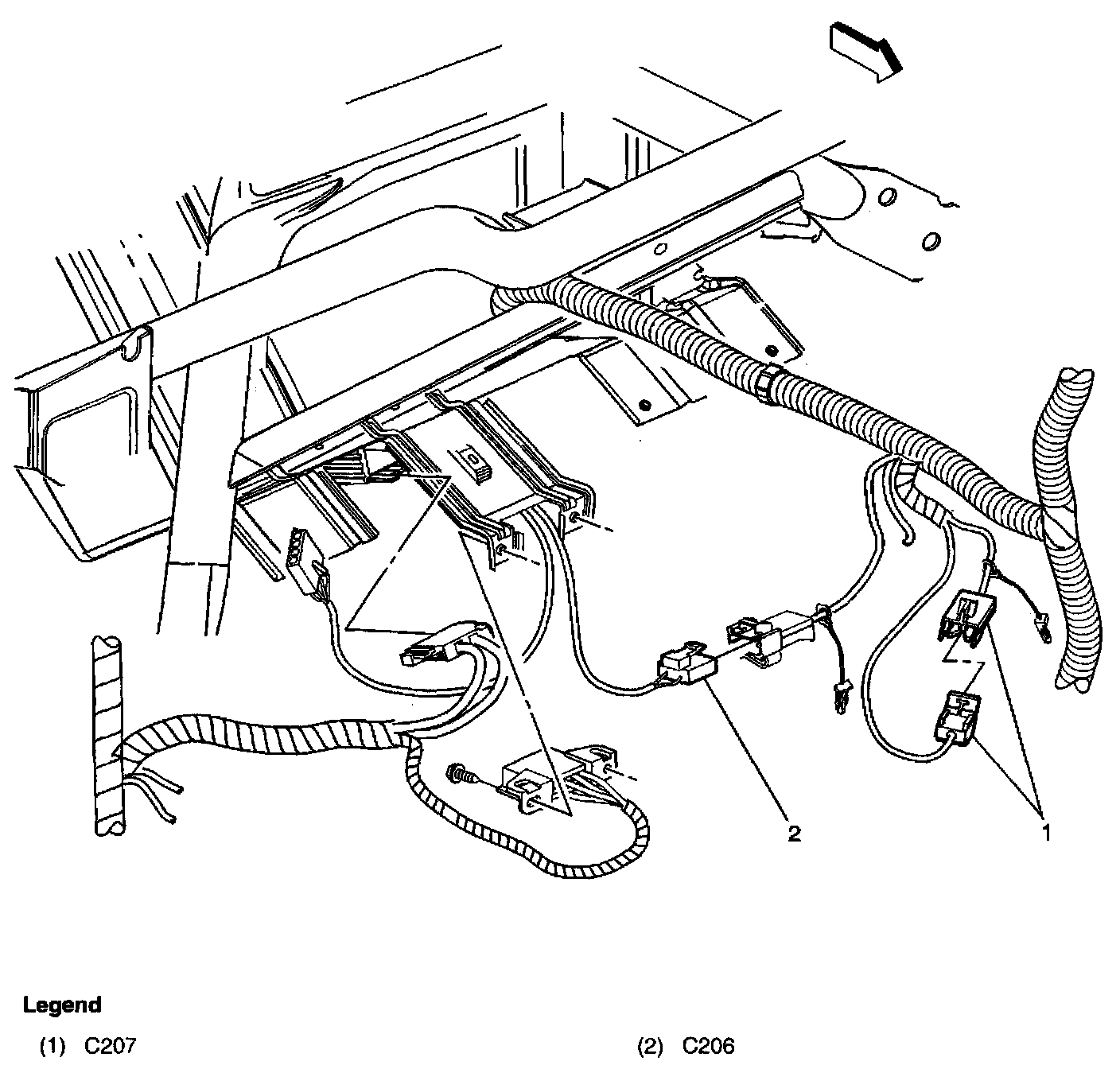 2

1

Legend

(1) C207

(2) C206