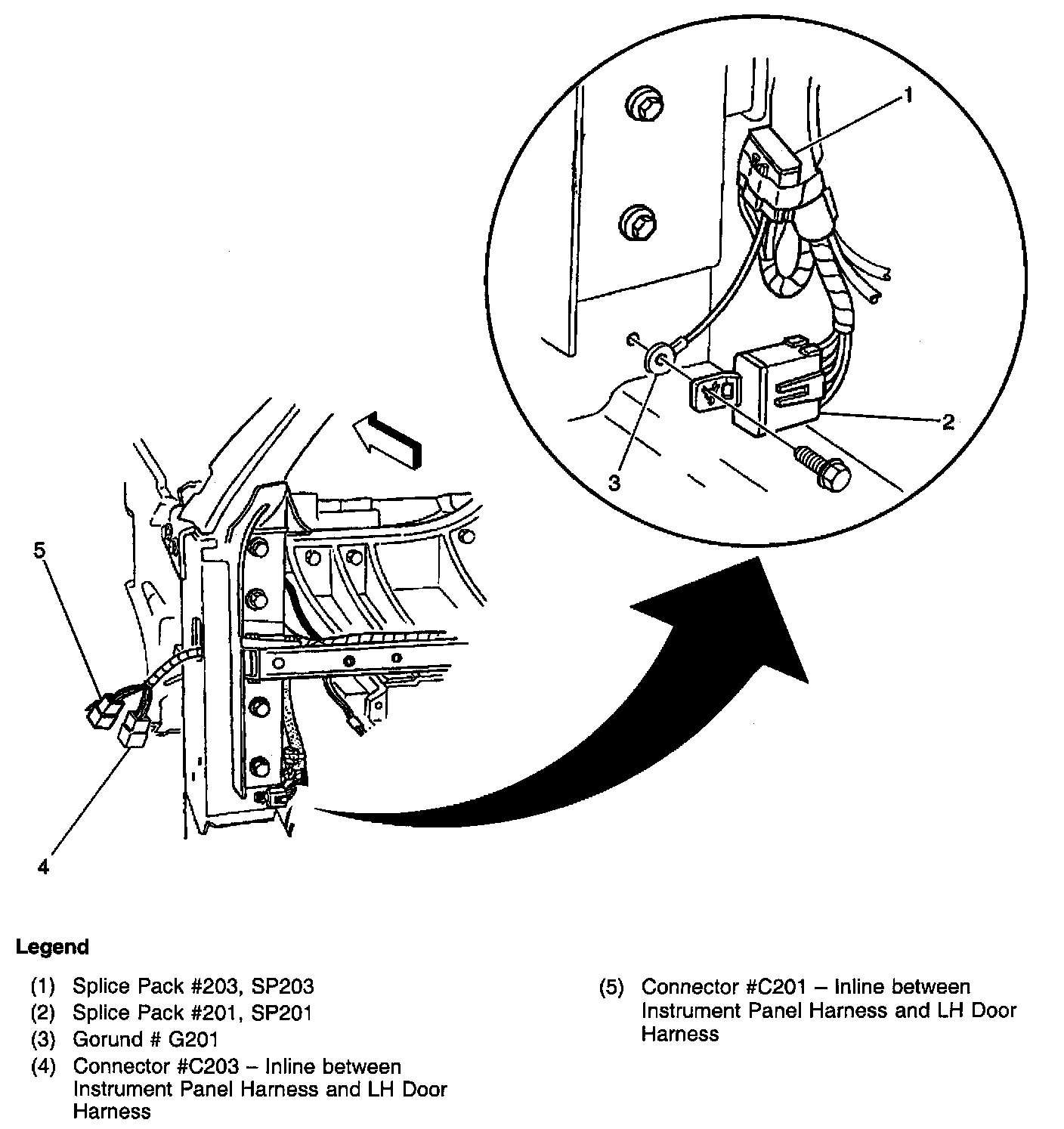 1

2

3

5

4

Legend

(1) Splice Pack #203, SP203
(2) Splice Pack #201, SP201
(3) Gorund # G201
(4) Connector #C203 – Inline between Instrument Panel Harness and LH Door Harness

(5) Connector #C201 – Inline between Instrument Panel Harness and LH Door Harness