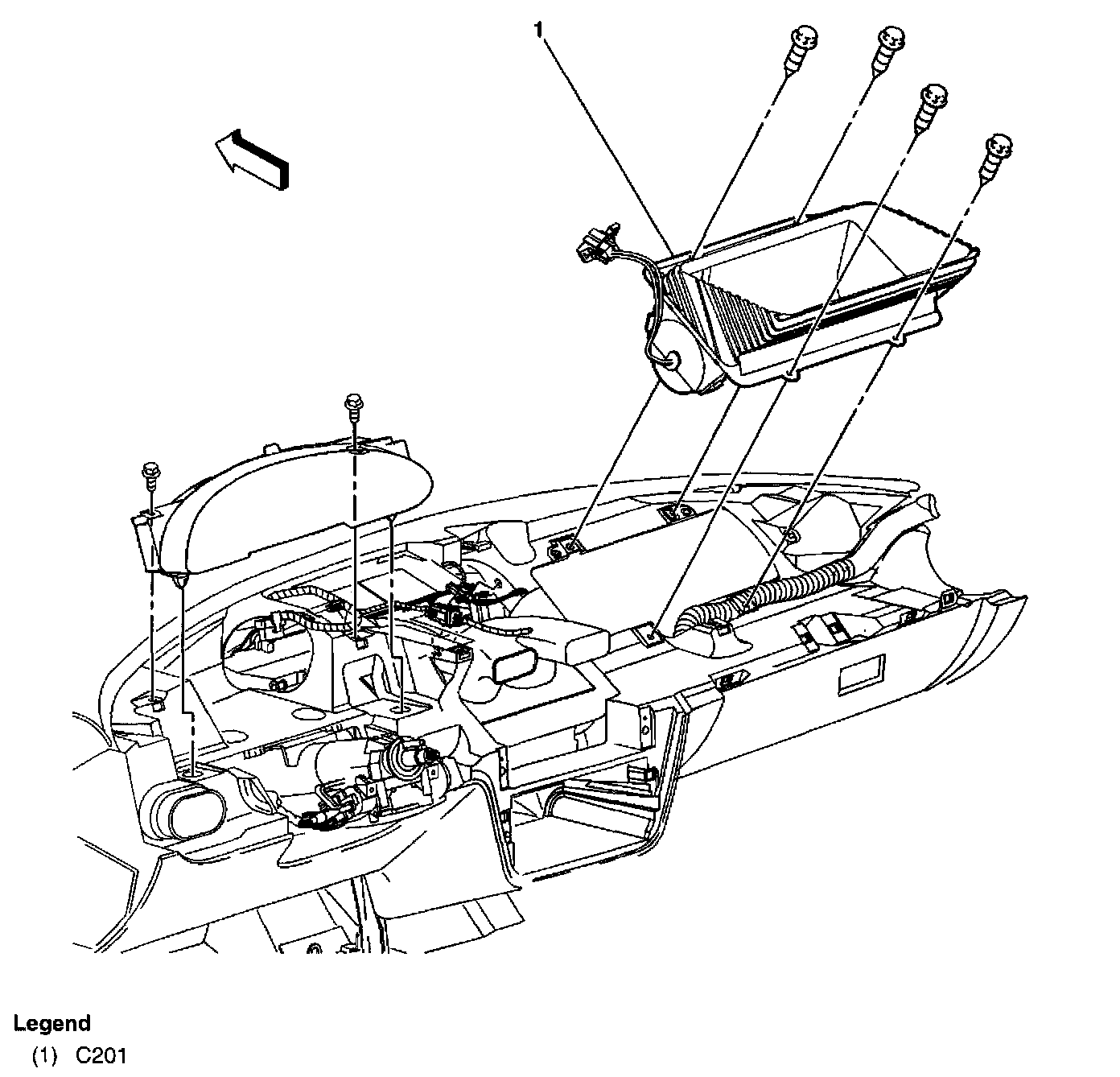 1

Legend
(1) C201