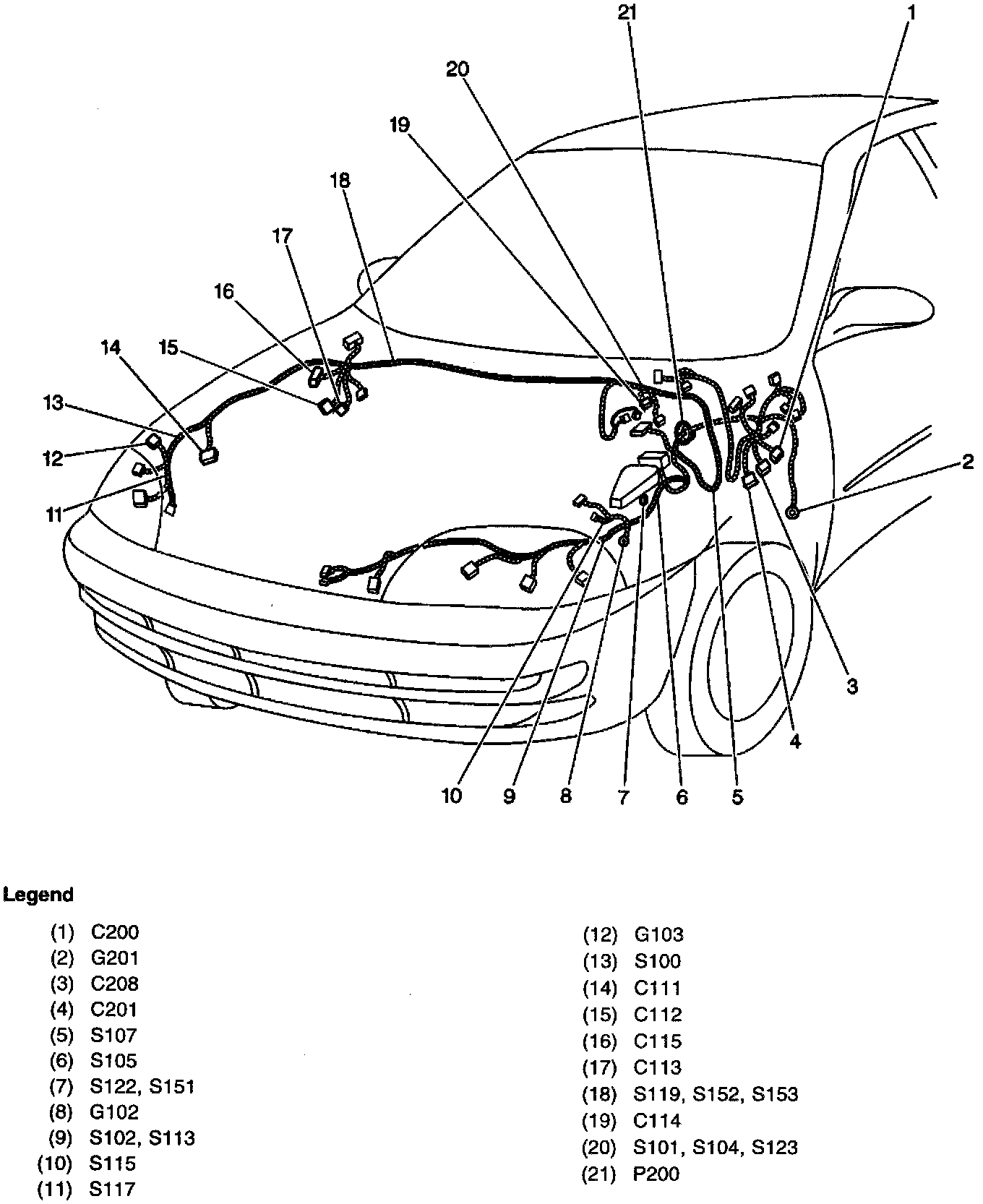 21
1
20
19
18
17
16
14
15
13
12
11
2
3
4
10
9
8
7
6
5

Legend

(1) C200
(2) G201
(3) C208
(4) C201
(5) S107
(6) S105
(7) S122, S151
(8) G102
(9) S102, S113
(10) S115
(11) S117

(12) G103
(13) S100
(14) C111
(15) C112
(16) C115
(17) C113
(18) S119, S152, S153
(19) C114
(20) S101, S104, S123
(21) P200