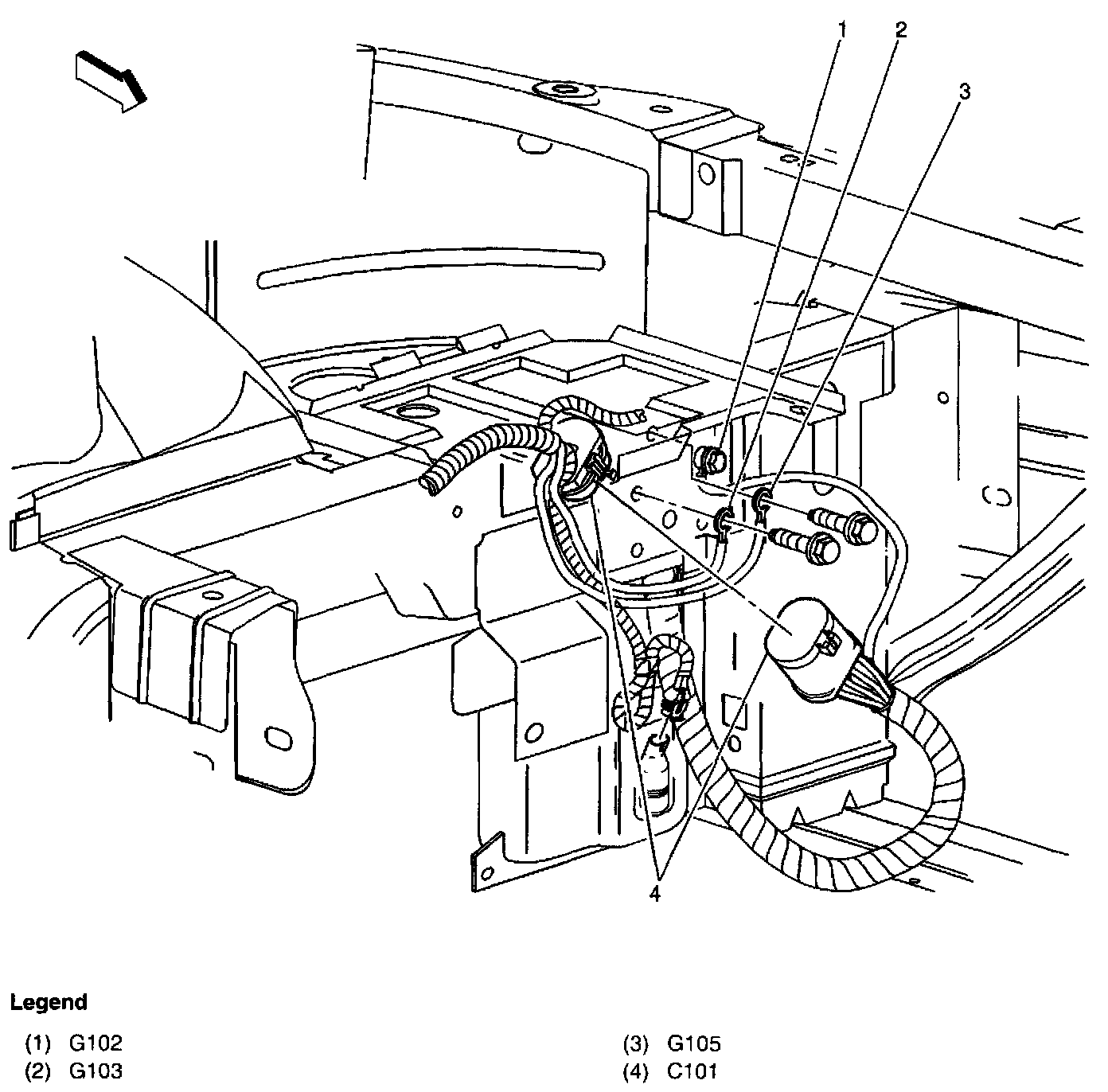 1
2
3
4

Legend

(1) G102
(2) G103

(3) G105
(4) C101