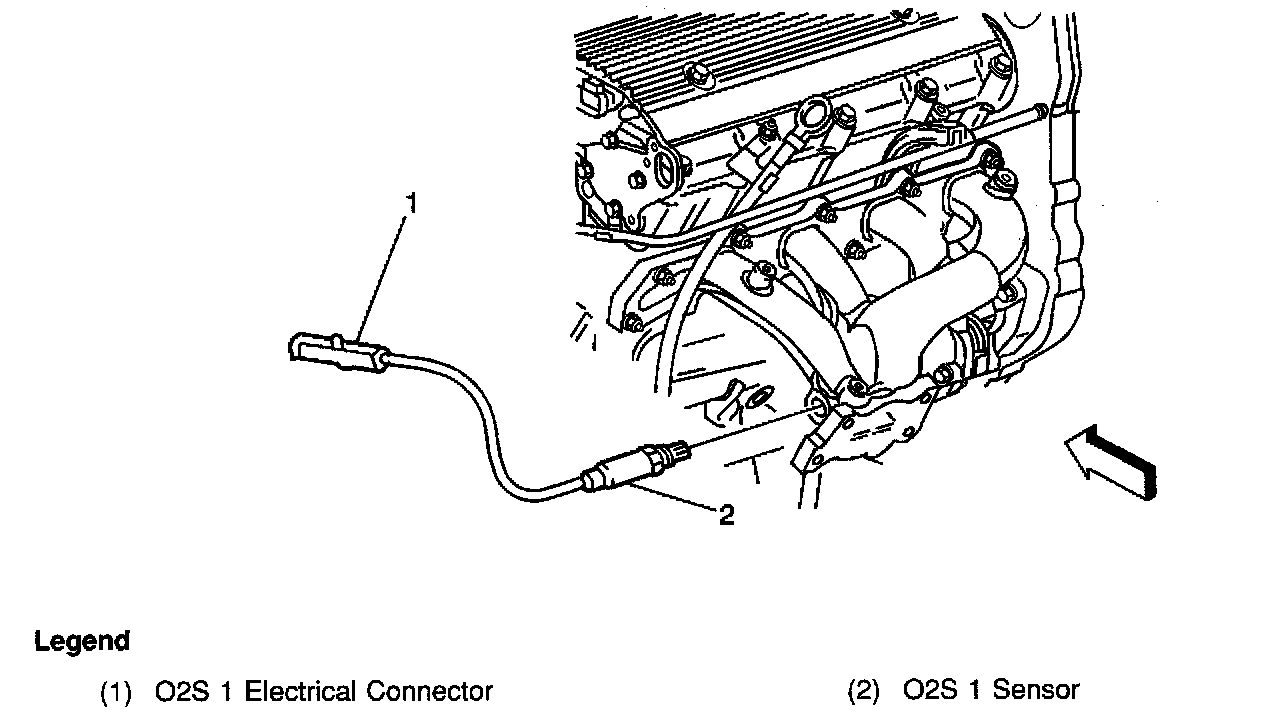 1

2

Legend

(1) O2S 1 Electrical Connector

(2) O2S 1 Sensor