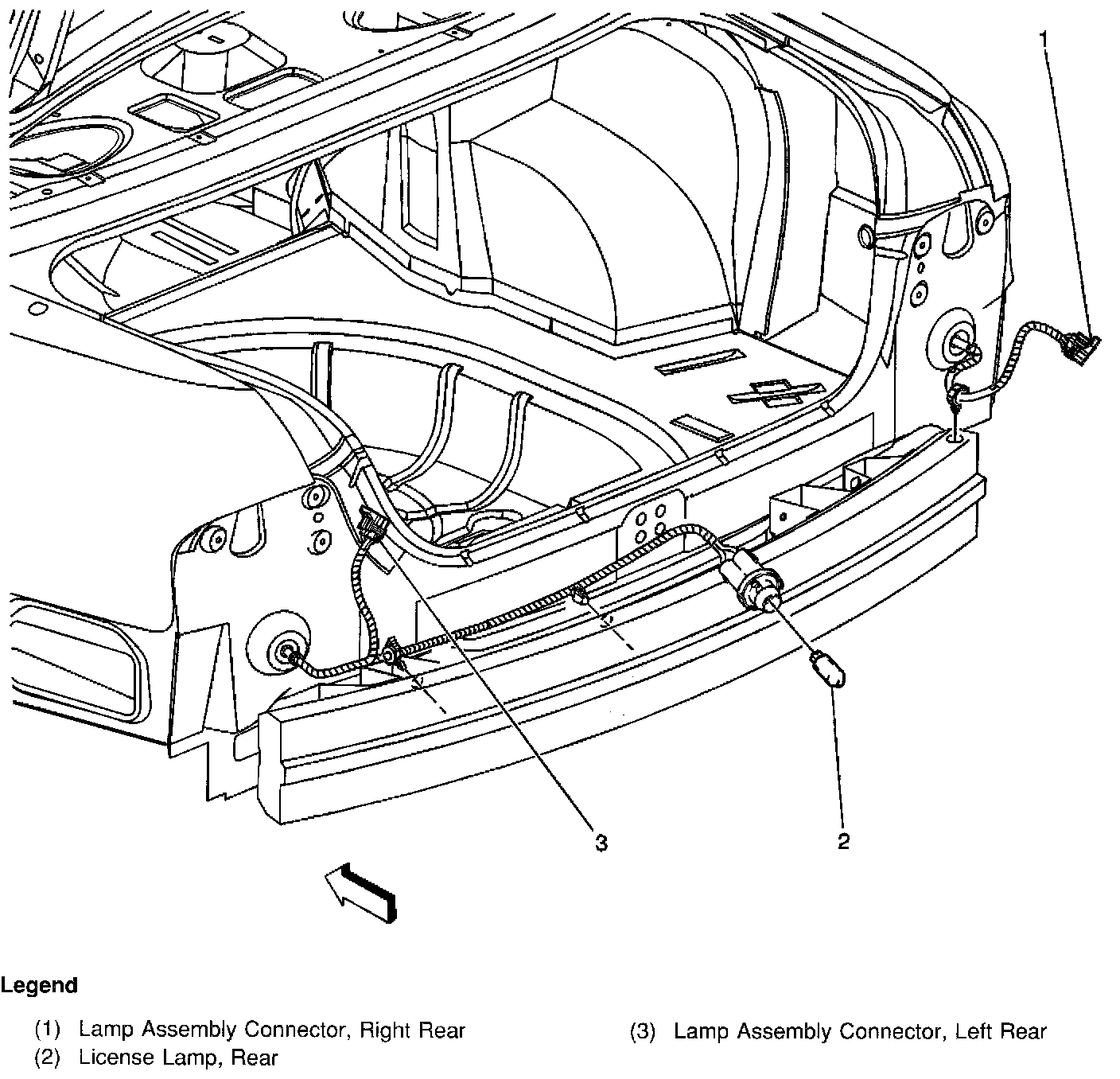 1

3

2

Legend

(1) Lamp Assembly Connector, Right Rear
(2) License Lamp, Rear

(3) Lamp Assembly Connector, Left Rear